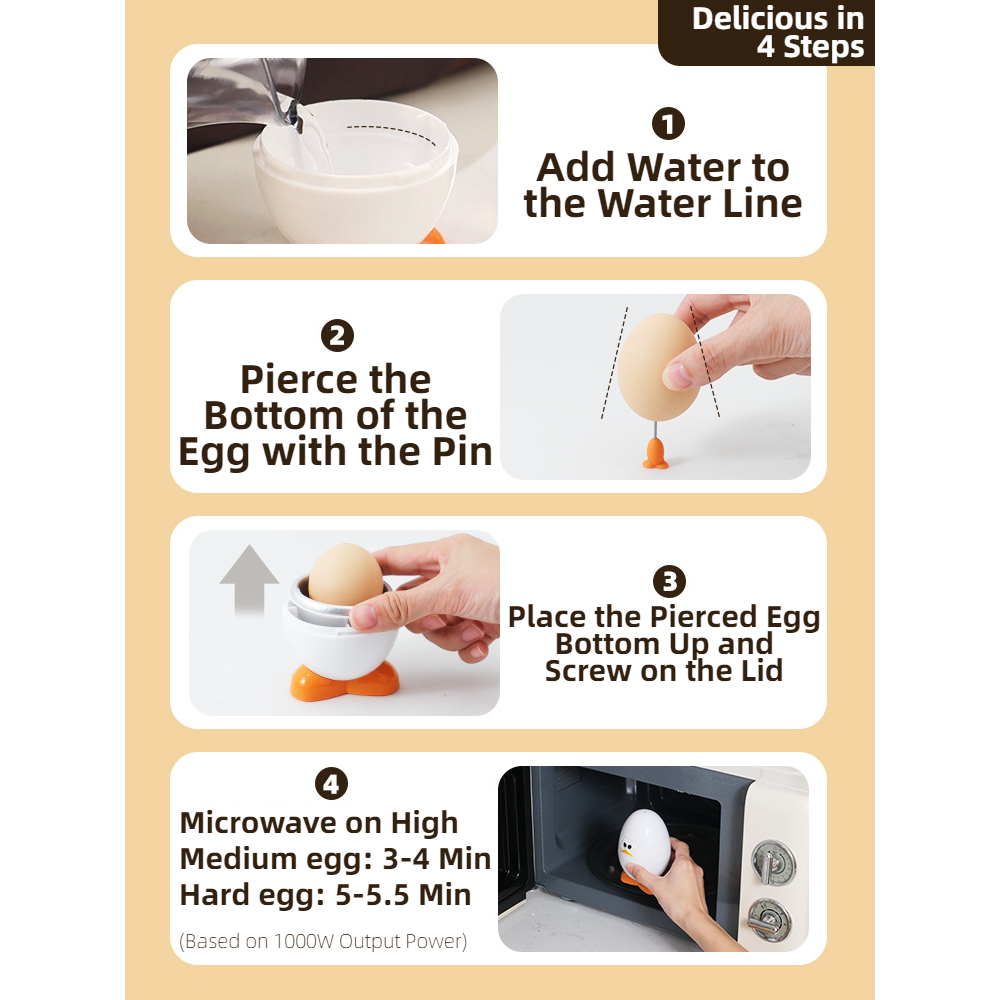 Delicious in 4 Steps

1
Add Water to the Water Line

2
Pierce the Bottom of the Egg with the Pin

3
Place the Pierced Egg Bottom Up and Screw on the Lid

4
Microwave on High
Medium egg: 3-4 Min
Hard egg: 5-5.5 Min
(Based on 1000W Output Power)