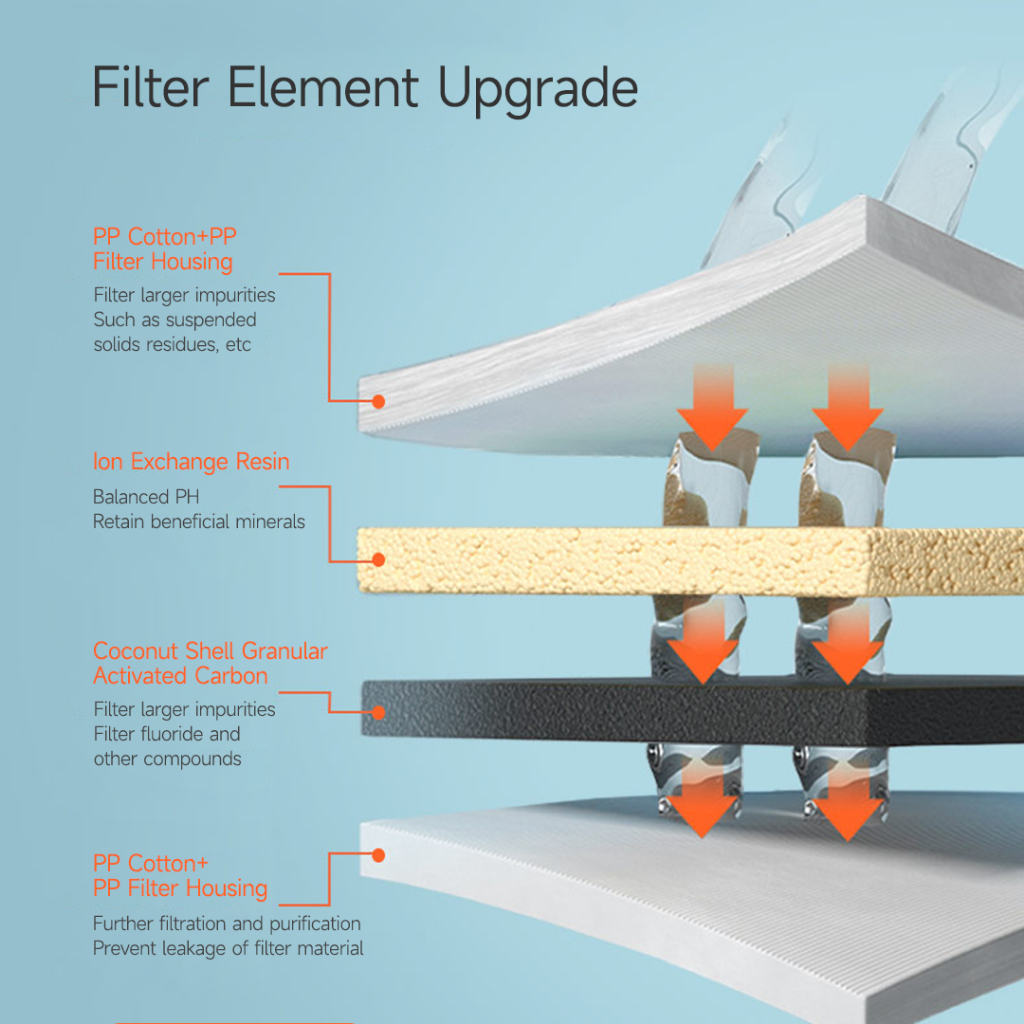 Filter Element Upgrade

PP Cotton+PP
Filter Housing

Filter larger impurities
Such as suspended
solids residues, etc

Ion Exchange Resin

Balanced PH
Retain beneficial minerals

Coconut Shell Granular
Activated Carbon

Filter larger impurities
Filter fluoride and
other compounds

PP Cotton+
PP Filter Housing

Further filtration and purification
Prevent leakage of filter material