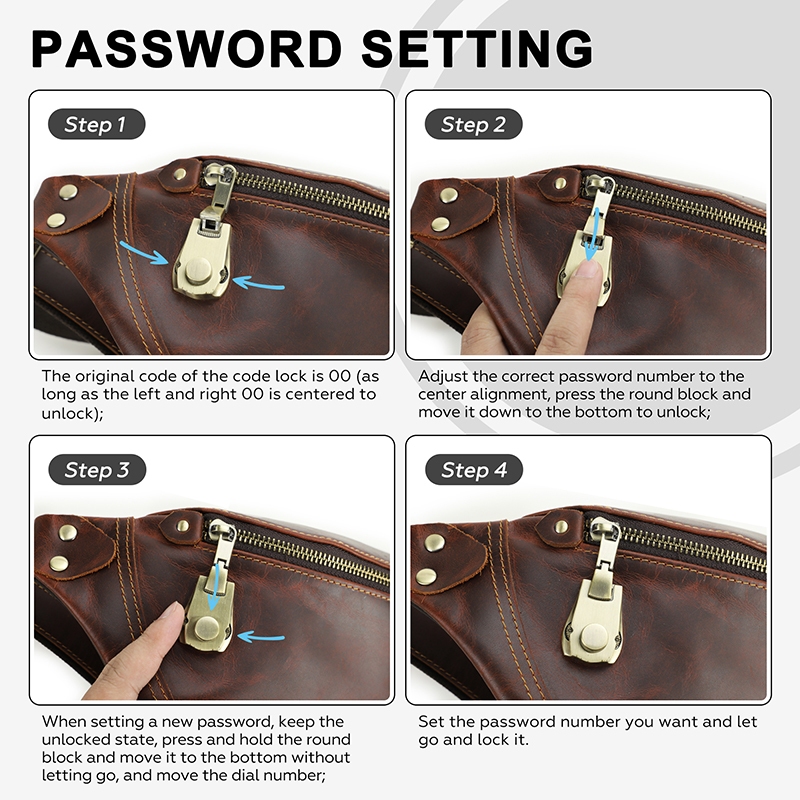 PASSWORD SETTING

Step 1

The original code of the code lock is 00 (as long as the left and right 00 is centered to unlock);

Step 2

Adjust the correct password number to the center alignment, press the round block and move it down to the bottom to unlock;

Step 3

When setting a new password, keep the unlocked state, press and hold the round block and move it to the bottom without letting go, and move the dial number;

Step 4

Set the password number you want and let go and lock it.