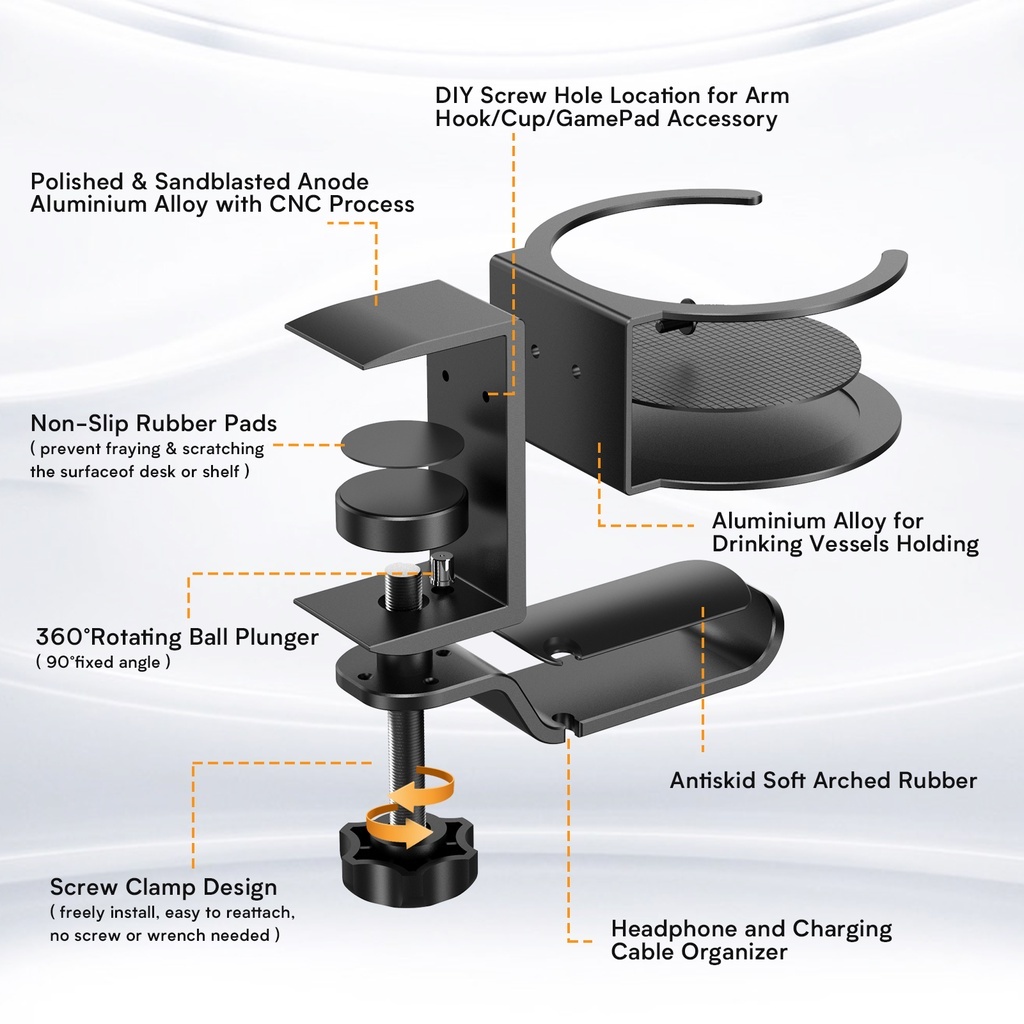 DIY Screw Hole Location for Arm Hook/Cup/GamePad Accessory

Polished & Sandblasted Anode Aluminium Alloy with CNC Process

Non-Slip Rubber Pads
( prevent fraying & scratching the surfaceof desk or shelf )

Aluminium Alloy for Drinking Vessels Holding

360°Rotating Ball Plunger
( 90°fixed angle )

Antiskid Soft Arched Rubber

Screw Clamp Design
( freely install, easy to reattach, no screw or wrench needed )

Headphone and Charging Cable Organizer