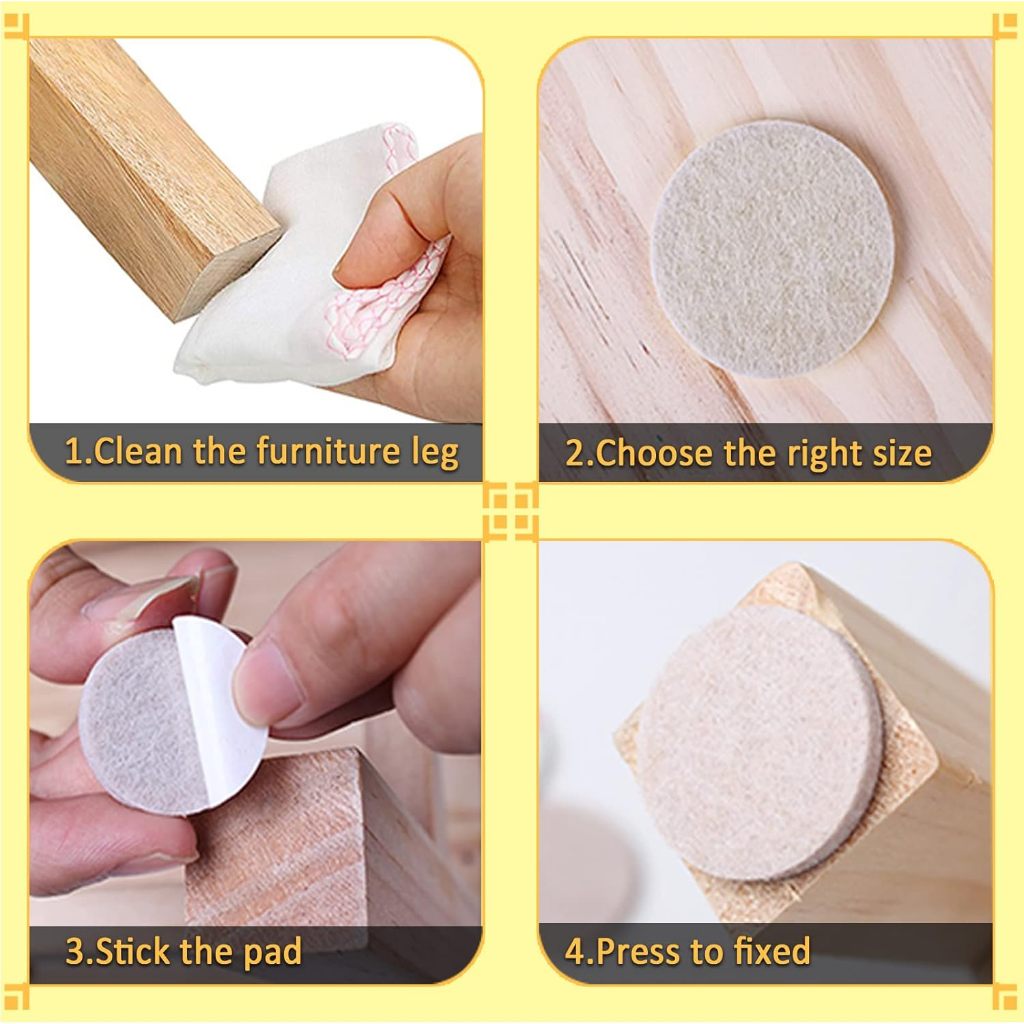 1.Clean the furniture leg

2.Choose the right size

3.Stick the pad

4.Press to fixed