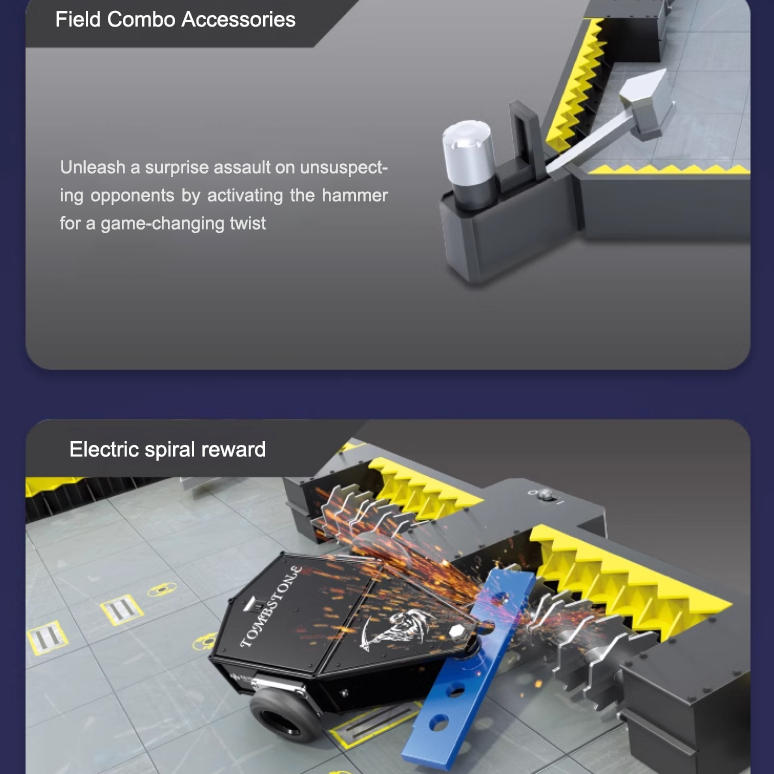 Field Combo Accessories

Unleash a surprise assault on unsuspecting opponents by activating the hammer for a game-changing twist

Electric spiral reward

TOMBSTONE