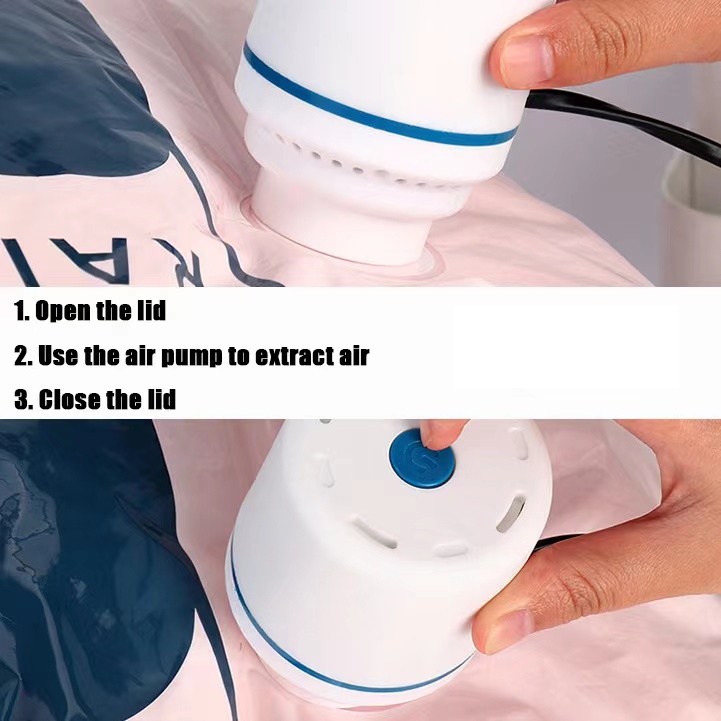 1. Open the lid
2. Use the air pump to extract air
3. Close the lid