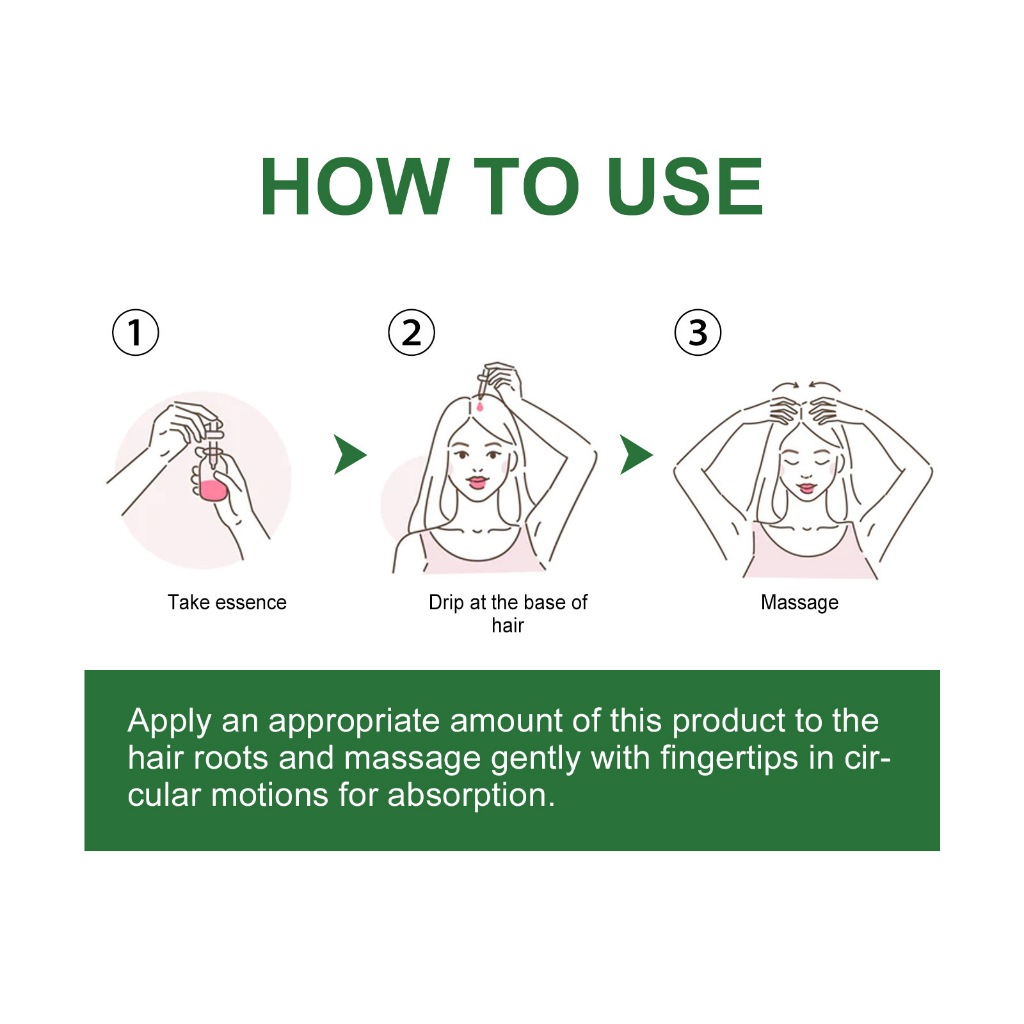 HOW TO USE

①

Take essence

②

Drip at the base of hair

③

Massage

Apply an appropriate amount of this product to the hair roots and massage gently with fingertips in circular motions for absorption.