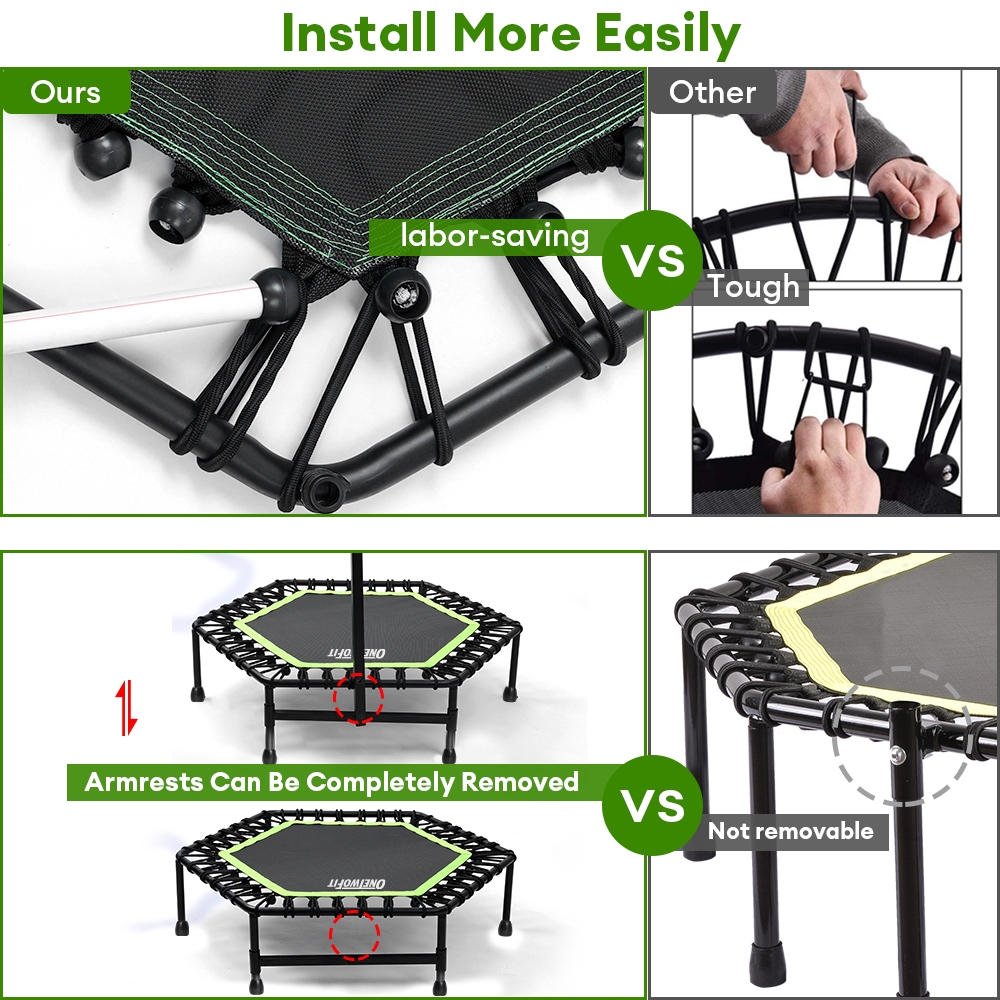 Install More Easily

Ours

labor-saving

VS

Other

Tough

ONETWOFIT

Armrests Can Be Completely Removed

ONETWOFIT

VS

Not removable