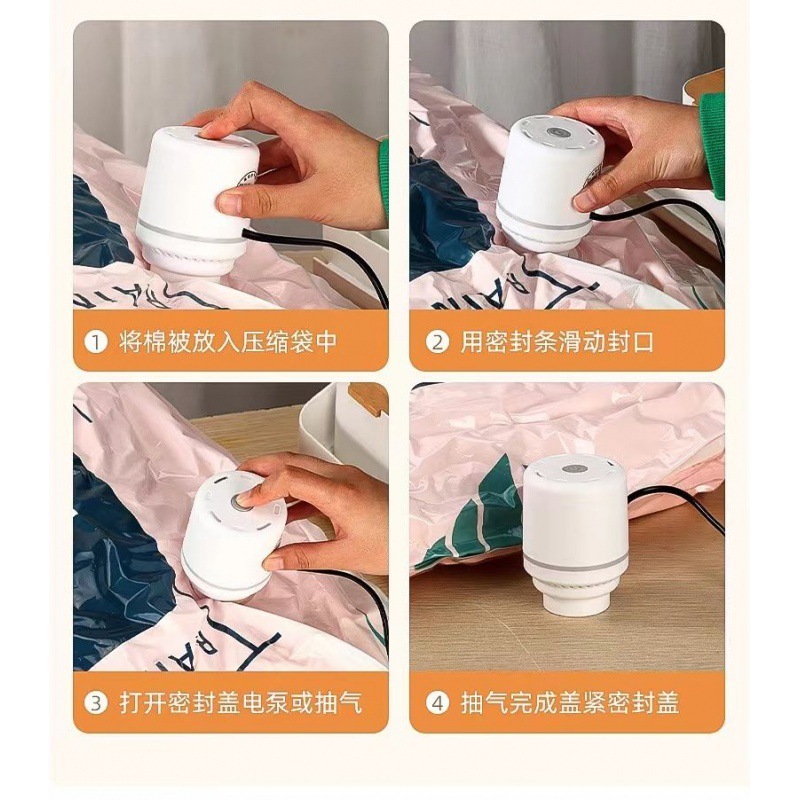 ① 将棉被放入压缩袋中

② 用密封条滑动封口

③ 打开密封盖电泵或抽气

④ 抽气完成盖紧密封盖