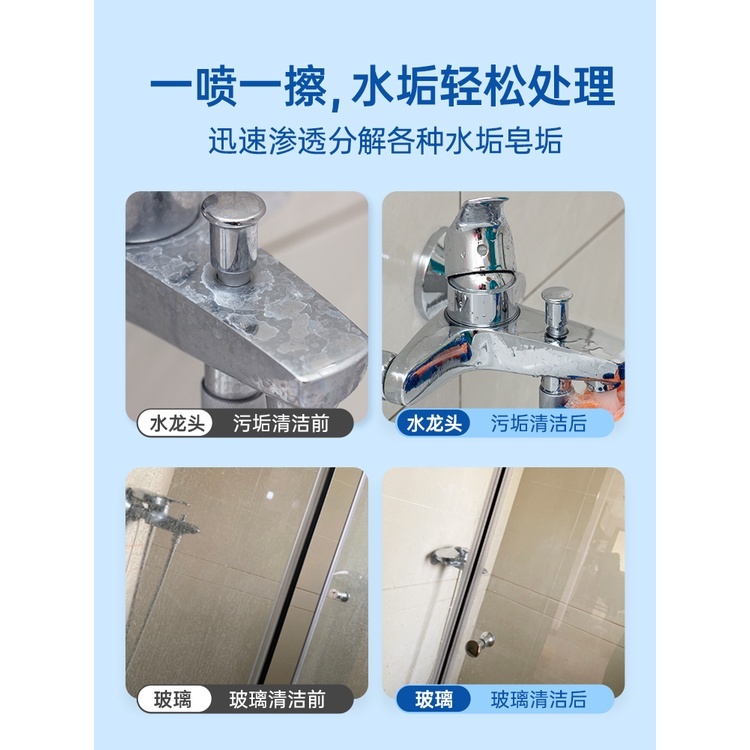 一喷一擦，水垢轻松处理
迅速渗透分解各种水垢皂垢

水龙头 污垢清洁前

水龙头 污垢清洁后

玻璃 玻璃清洁前

玻璃 玻璃清洁后