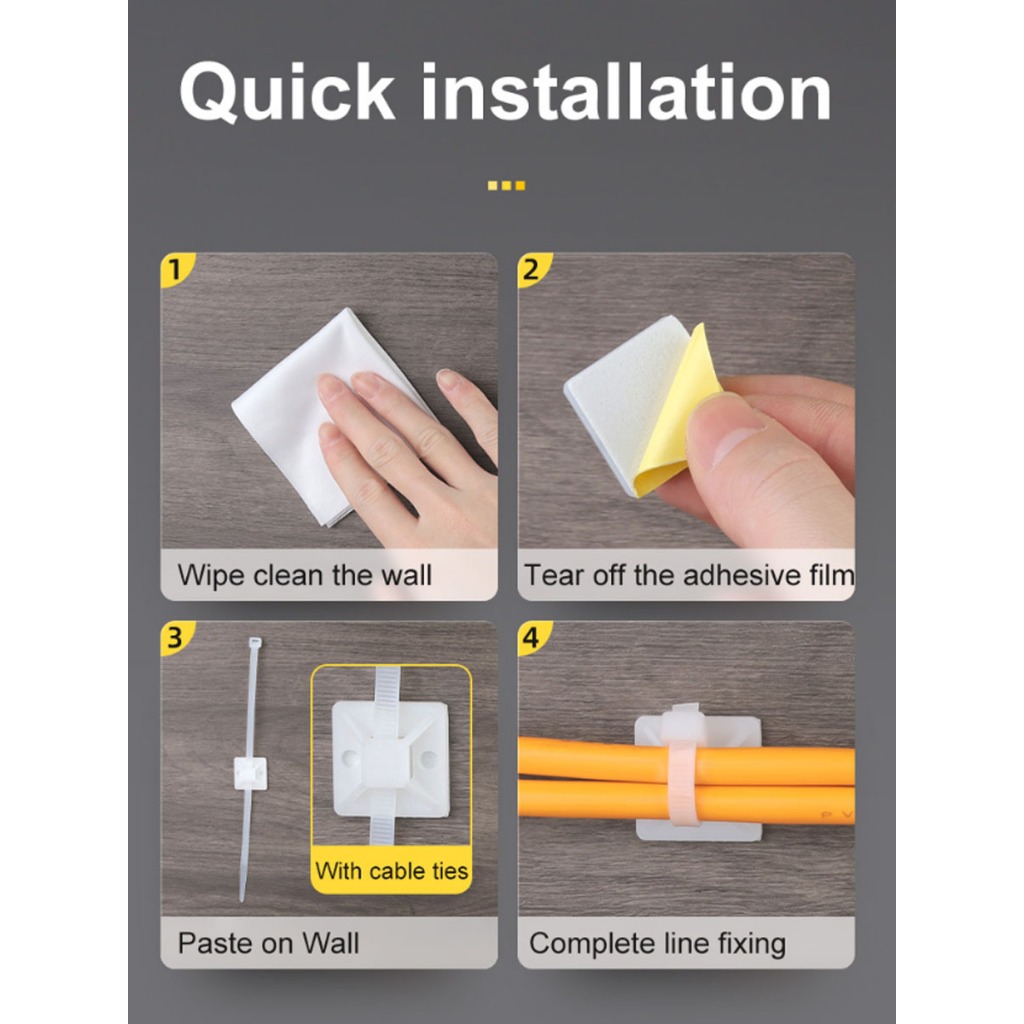 Quick installation

1
Wipe clean the wall

2
Tear off the adhesive film

3
With cable ties
Paste on Wall

4
Complete line fixing