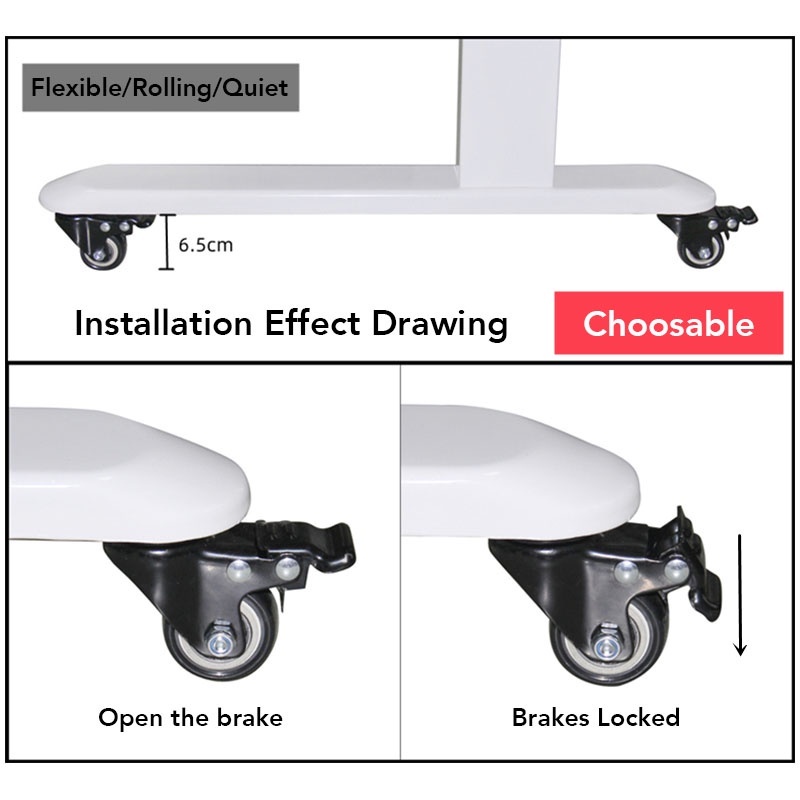 Flexible/Rolling/Quiet

6.5cm

Installation Effect Drawing

Choosable

Open the brake

Brakes Locked