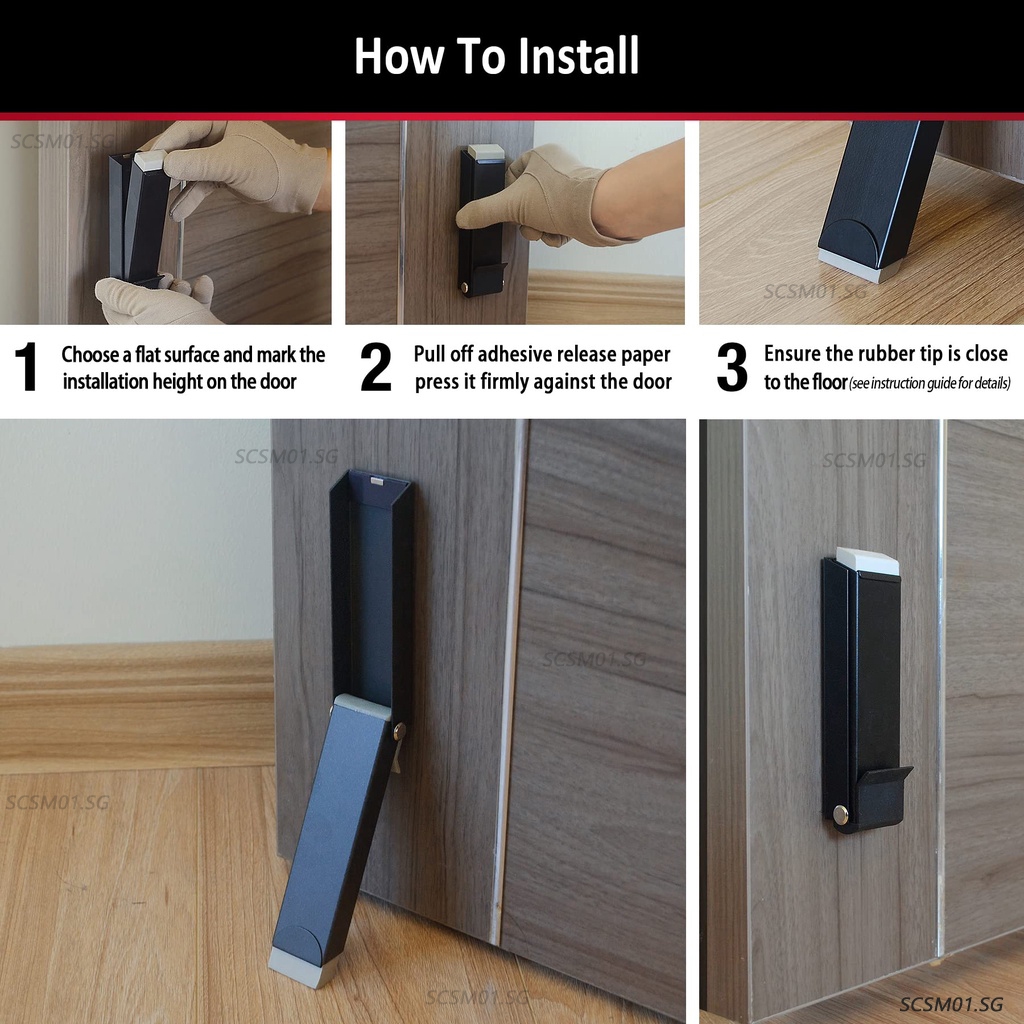 How To Install

SCSM01.SG

SCSM01.SG

1 Choose a flat surface and mark the installation height on the door

2 Pull off adhesive release paper press it firmly against the door

3 Ensure the rubber tip is close to the floor (see instruction guide for details)

SCSM01.SG

SCSM01.SG

SCSM01.SG

SCSM01.SG

SCSM01.SG

SCSM01.SG