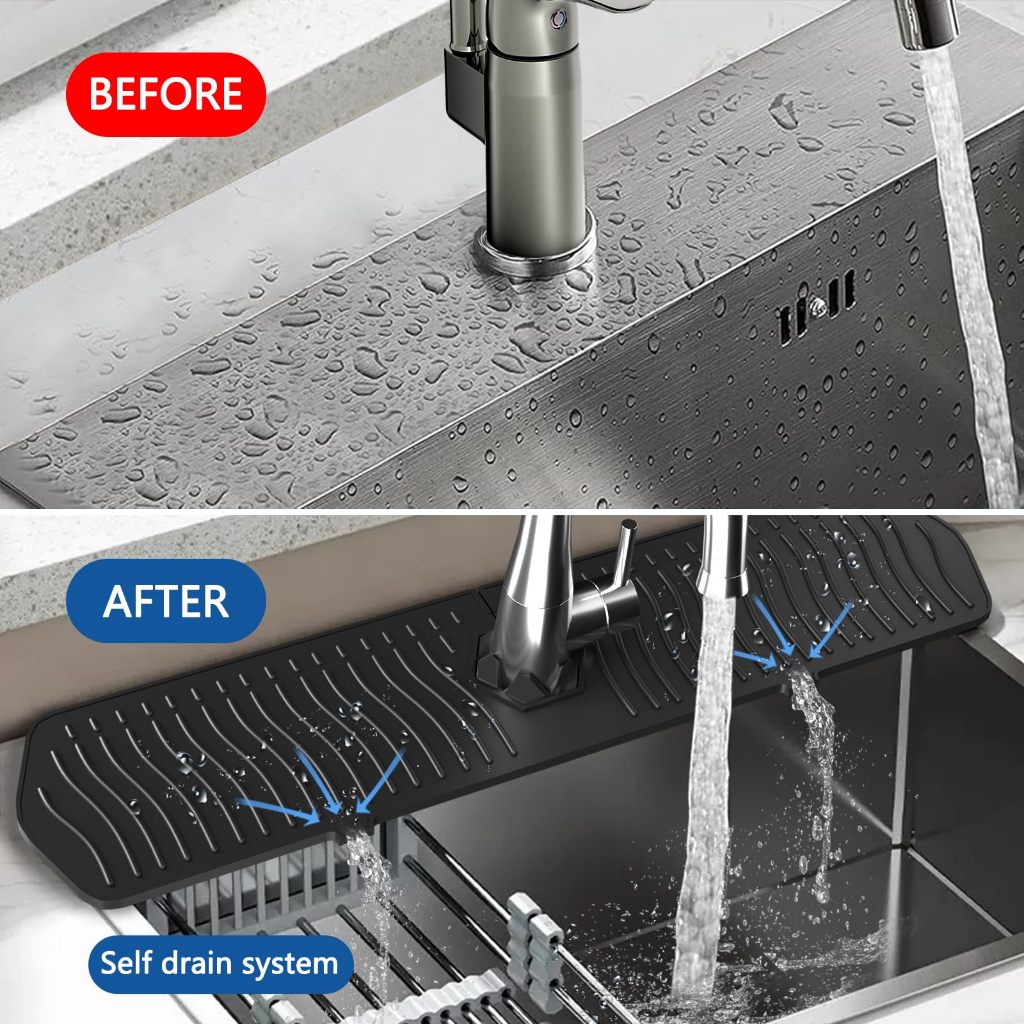 BEFORE

AFTER

Self drain system