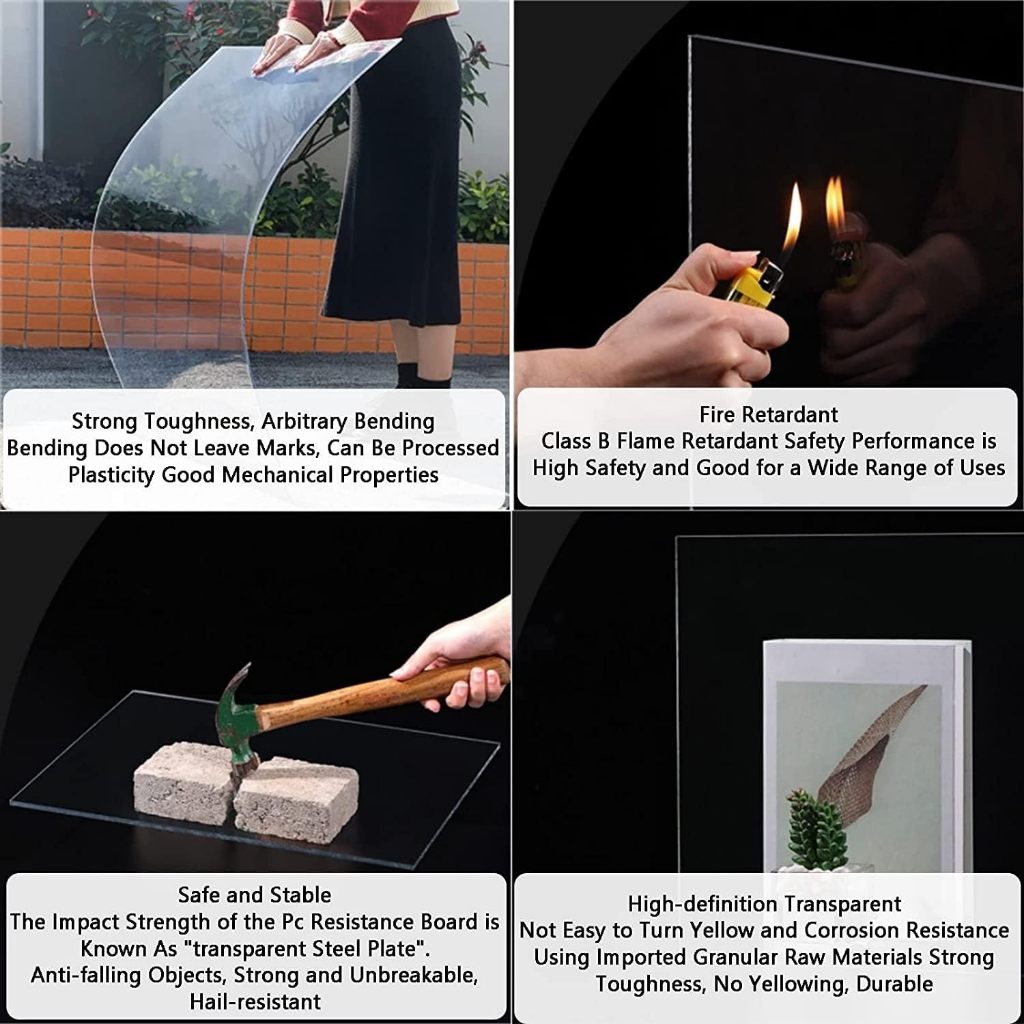 Strong Toughness, Arbitrary Bending
Bending Does Not Leave Marks, Can Be Processed
Plasticity Good Mechanical Properties

Fire Retardant
Class B Flame Retardant Safety Performance is
High Safety and Good for a Wide Range of Uses

Safe and Stable
The Impact Strength of the Pc Resistance Board is
Known As "transparent Steel Plate".
Anti-falling Objects, Strong and Unbreakable,
Hail-resistant

High-definition Transparent
Not Easy to Turn Yellow and Corrosion Resistance
Using Imported Granular Raw Materials Strong
Toughness, No Yellowing, Durable