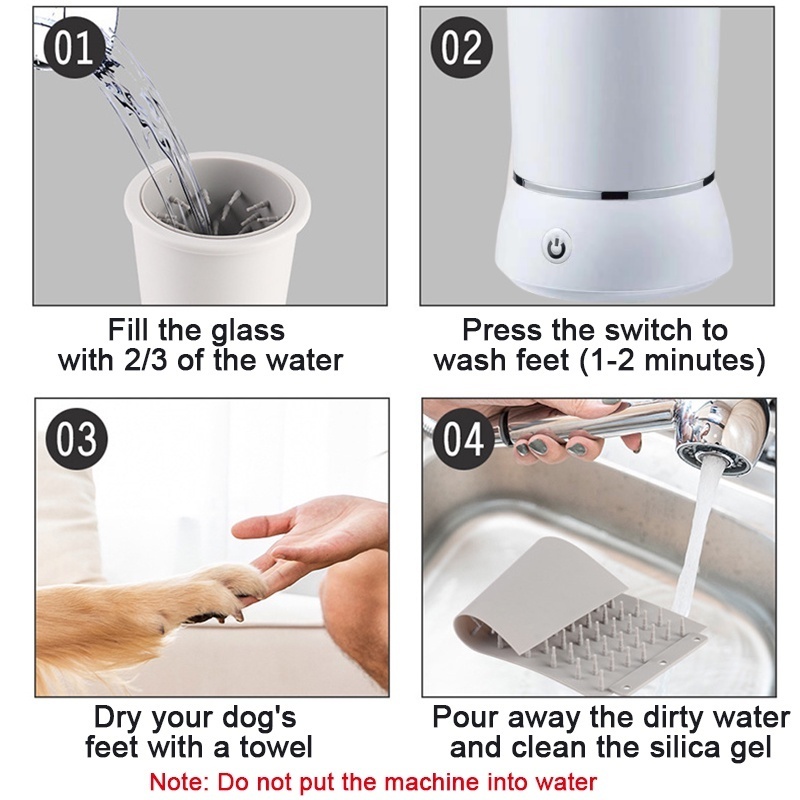 01

Fill the glass with 2/3 of the water

02

Press the switch to wash feet (1-2 minutes)

03

Dry your dog's feet with a towel

04

Pour away the dirty water and clean the silica gel

Note: Do not put the machine into water