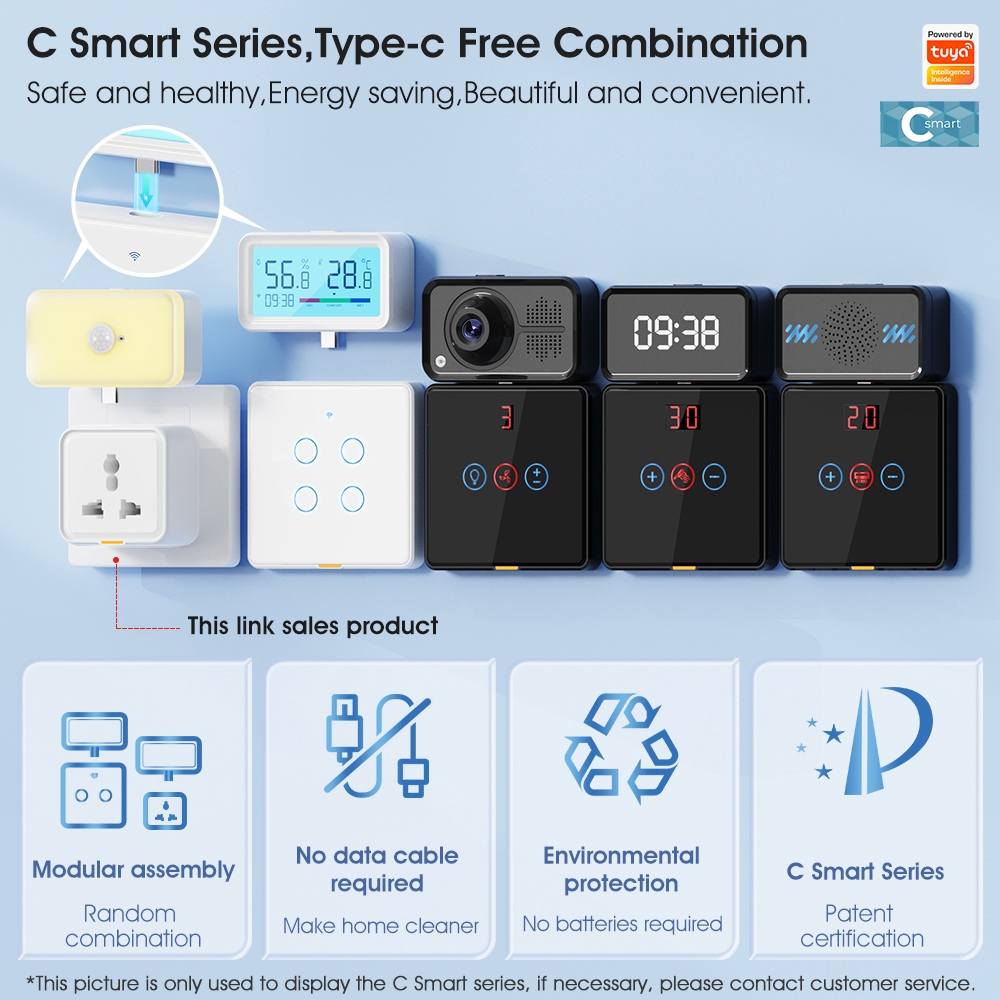 C Smart Series,Type-c Free Combination

Safe and healthy,Energy saving,Beautiful and convenient.

Powered by tuya Intelligence Inside

C smart

56.8 % 28.8 °C

09:38

09:38

3

30

20

This link sales product

Modular assembly

Random combination

No data cable required

Make home cleaner

Environmental protection

No batteries required

C Smart Series

Patent certification

*This picture is only used to display the C Smart series, if necessary, please contact customer service.