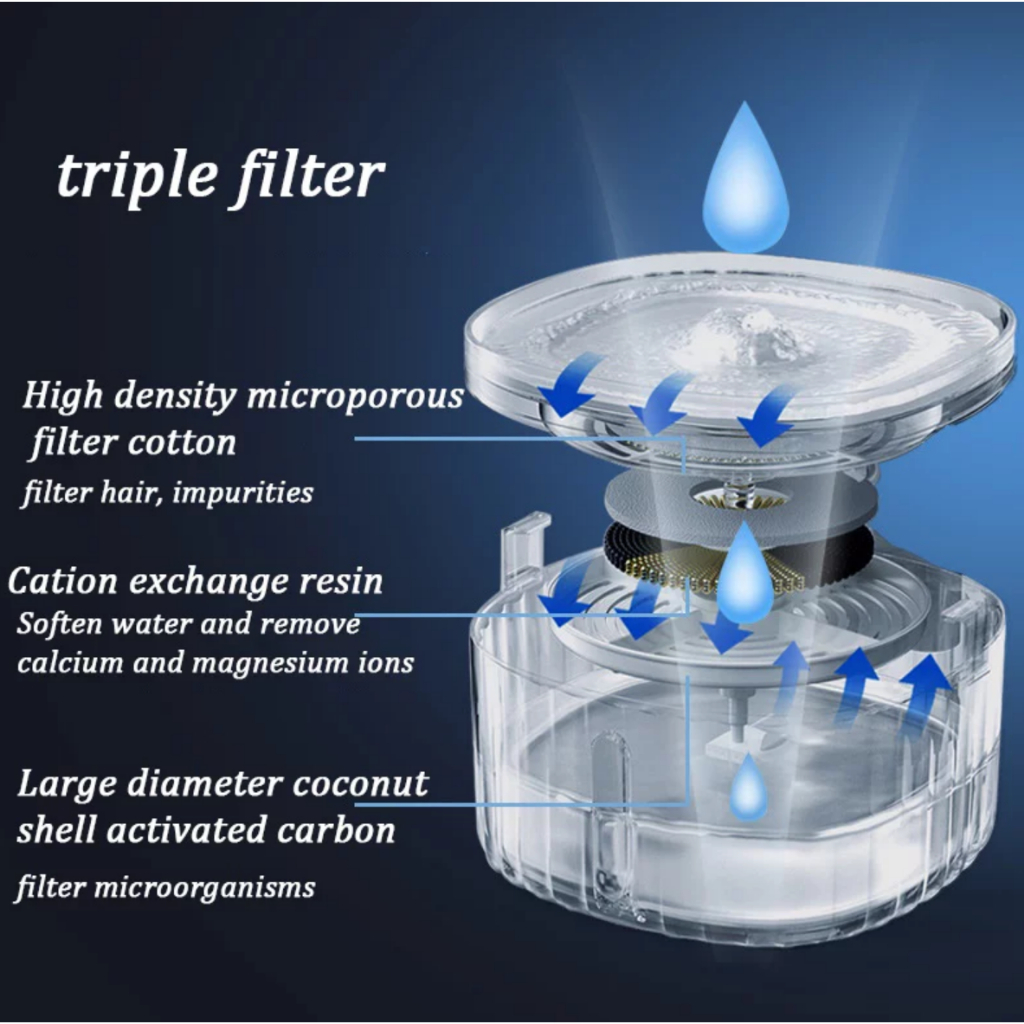 triple filter

High density microporous filter cotton
filter hair, impurities

Cation exchange resin
Soften water and remove calcium and magnesium ions

Large diameter coconut shell activated carbon
filter microorganisms