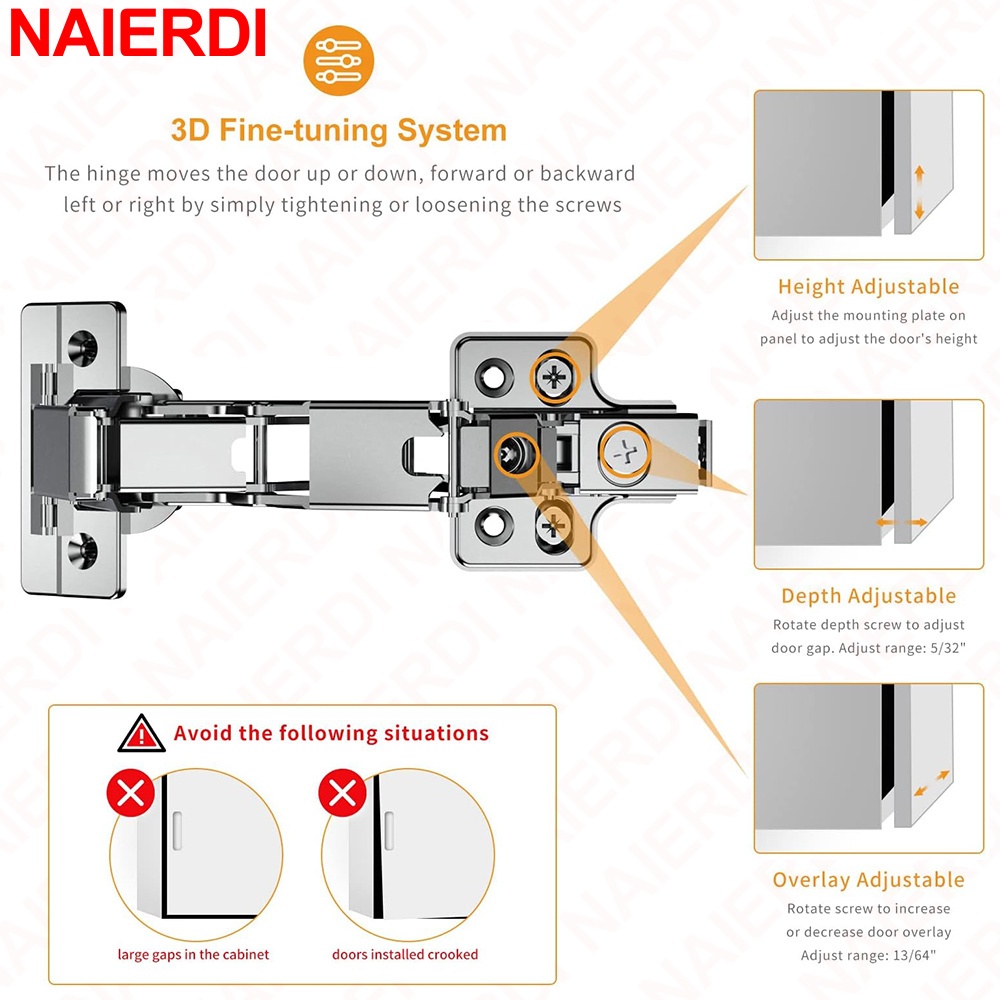 NAIERDI

3D Fine-tuning System

The hinge moves the door up or down, forward or backward left or right by simply tightening or loosening the screws

Height Adjustable
Adjust the mounting plate on panel to adjust the door's height

Depth Adjustable
Rotate depth screw to adjust door gap. Adjust range: 5/32"

Overlay Adjustable
Rotate screw to increase or decrease door overlay Adjust range: 13/64"

Avoid the following situations

large gaps in the cabinet

doors installed crooked