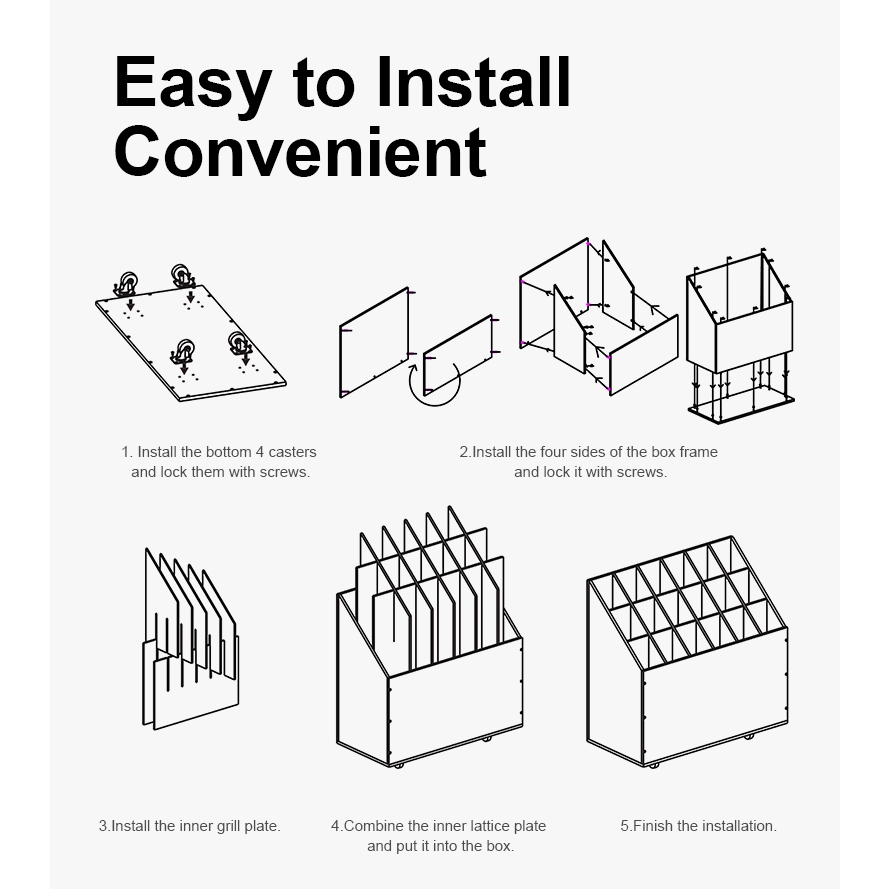 Easy to Install
Convenient

1. Install the bottom 4 casters and lock them with screws.

2.Install the four sides of the box frame and lock it with screws.

3.Install the inner grill plate.

4.Combine the inner lattice plate and put it into the box.

5.Finish the installation.