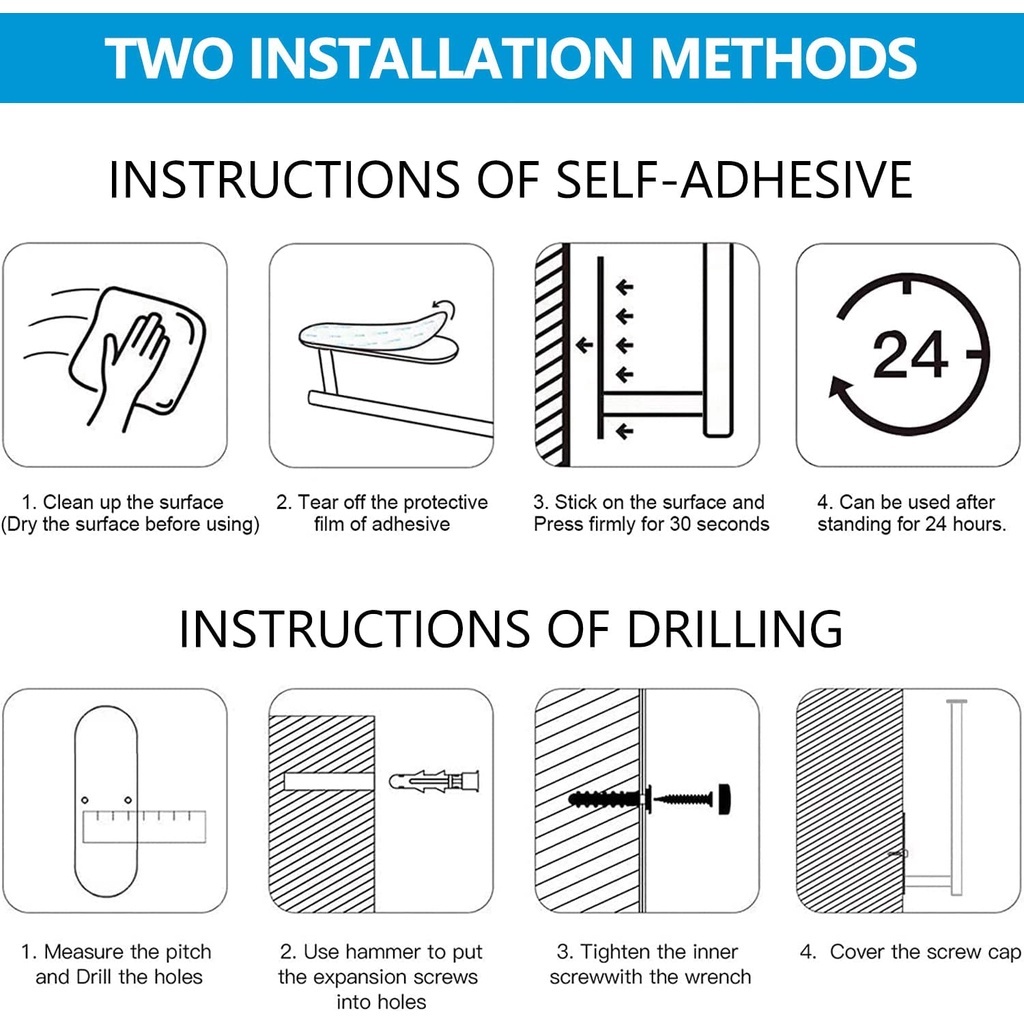 TWO INSTALLATION METHODS

INSTRUCTIONS OF SELF-ADHESIVE

24

1. Clean up the surface (Dry the surface before using)

2. Tear off the protective film of adhesive

3. Stick on the surface and Press firmly for 30 seconds

4. Can be used after standing for 24 hours.

INSTRUCTIONS OF DRILLING

1. Measure the pitch and Drill the holes

2. Use hammer to put the expansion screws into holes

3. Tighten the inner screwwith the wrench

4. Cover the screw cap