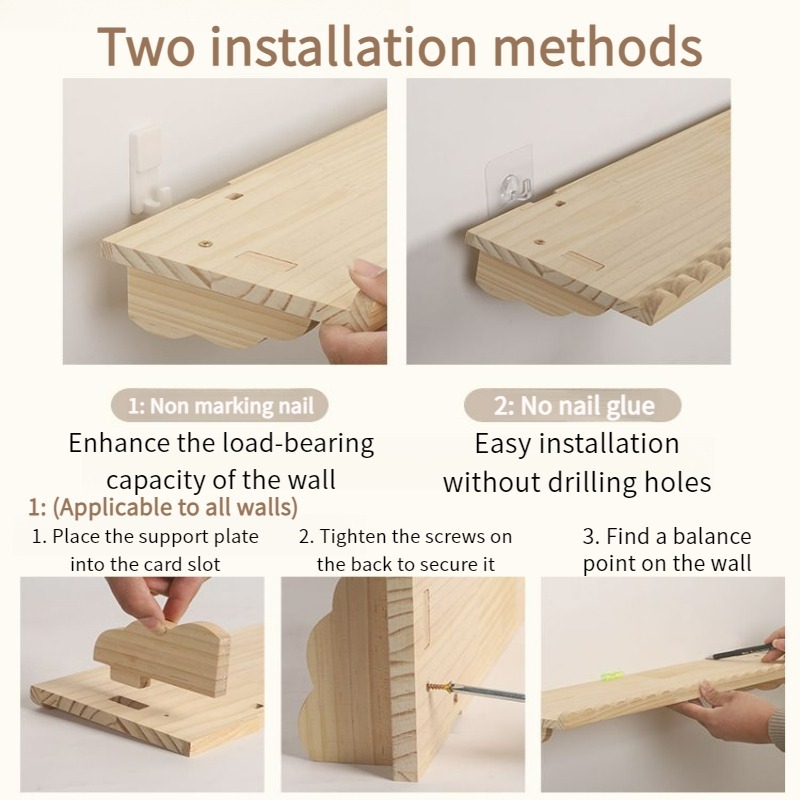 Two installation methods

1: Non marking nail

Enhance the load-bearing capacity of the wall

2: No nail glue

Easy installation without drilling holes

1: (Applicable to all walls)

1. Place the support plate into the card slot

2. Tighten the screws on the back to secure it

3. Find a balance point on the wall