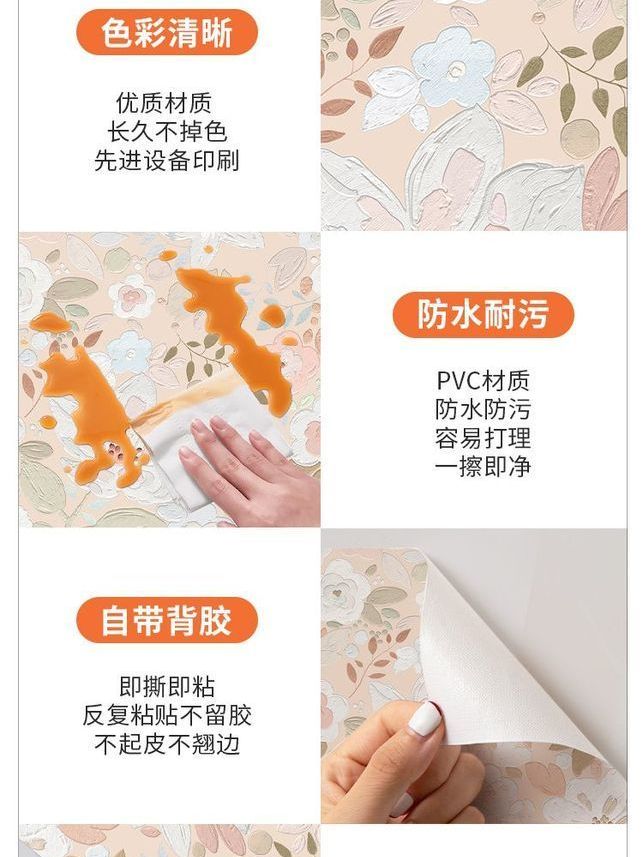 色彩清晰

优质材质
长久不掉色
先进设备印刷

防水耐污

PVC材质
防水防污
容易打理
一擦即净

自带背胶

即撕即粘
反复粘贴不留胶
不起皮不翘边