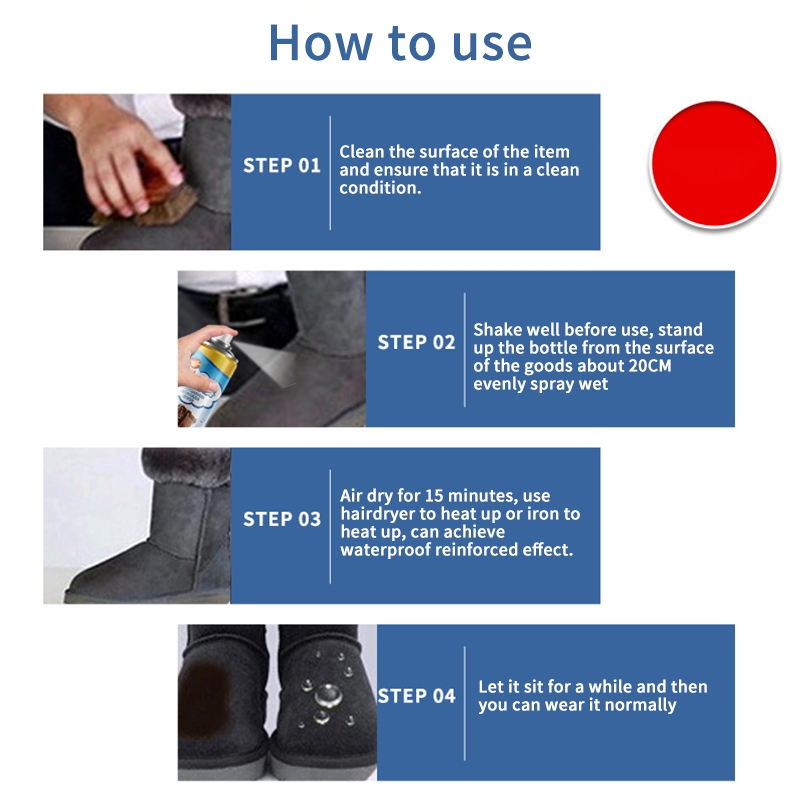 How to use

STEP 01

Clean the surface of the item and ensure that it is in a clean condition.

STEP 02

Shake well before use, stand up the bottle from the surface of the goods about 20CM evenly spray wet

STEP 03

Air dry for 15 minutes, use hairdryer to heat up or iron to heat up, can achieve waterproof reinforced effect.

STEP 04

Let it sit for a while and then you can wear it normally