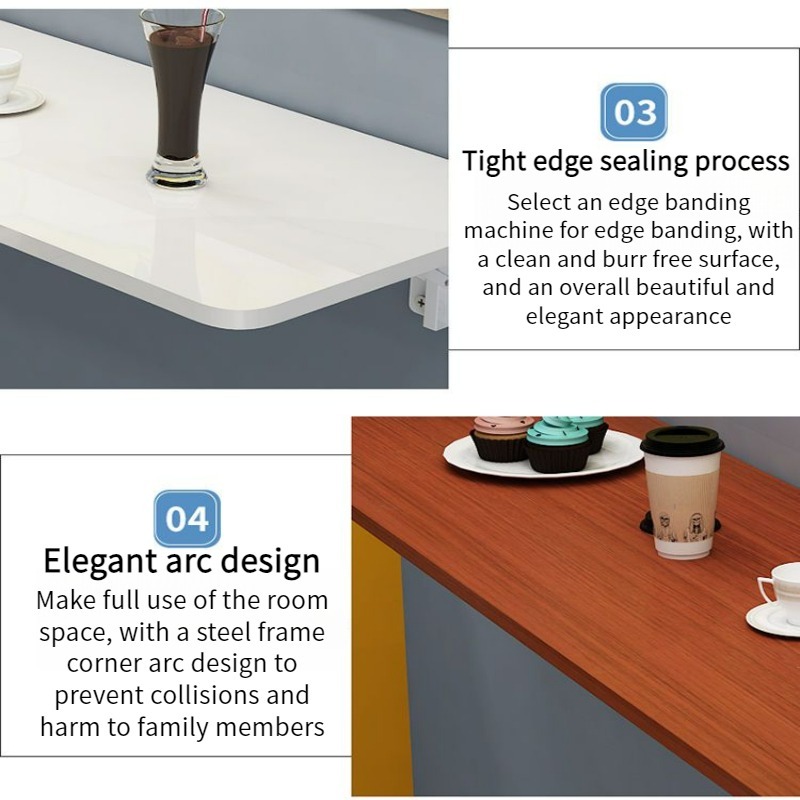 03

Tight edge sealing process

Select an edge banding machine for edge banding, with a clean and burr free surface, and an overall beautiful and elegant appearance

04

Elegant arc design

Make full use of the room space, with a steel frame corner arc design to prevent collisions and harm to family members