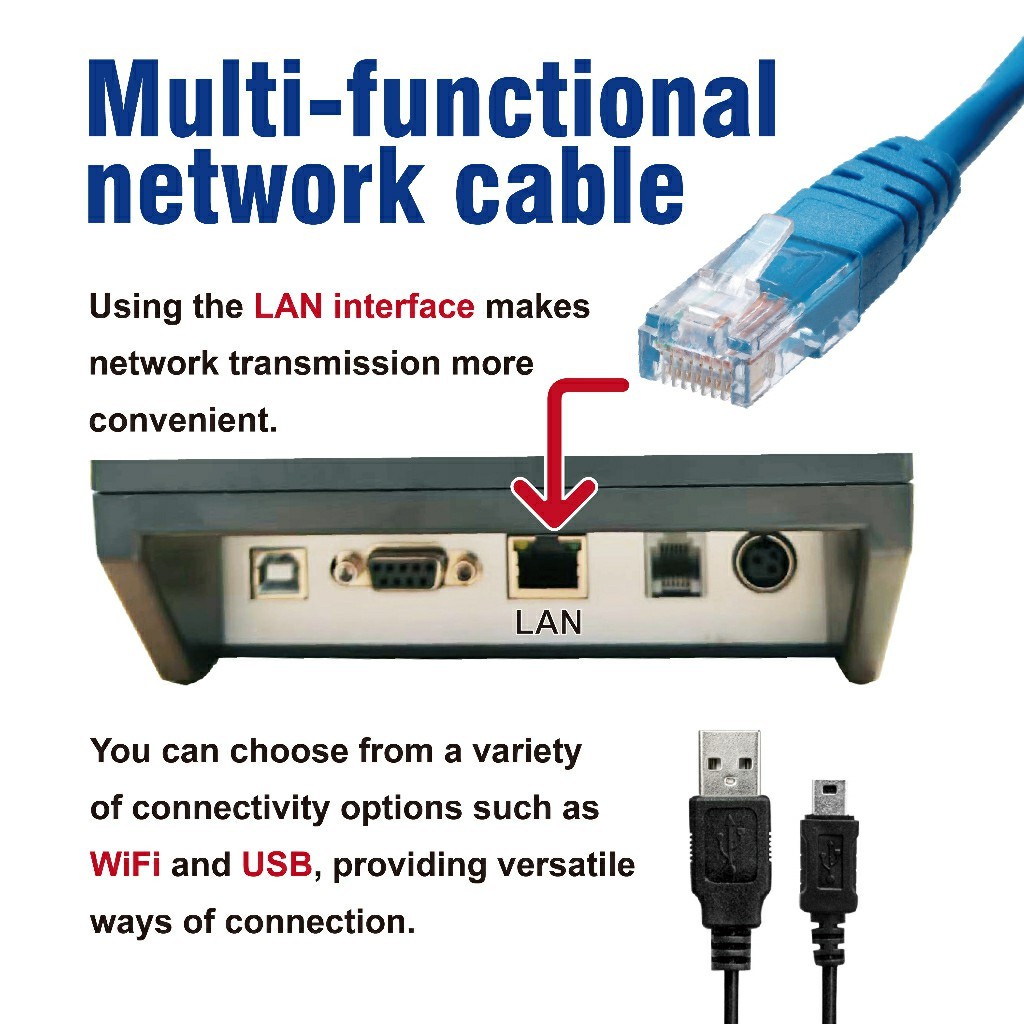 Multi-functional network cable

Using the LAN interface makes network transmission more convenient.

LAN

You can choose from a variety of connectivity options such as WiFi and USB, providing versatile ways of connection.