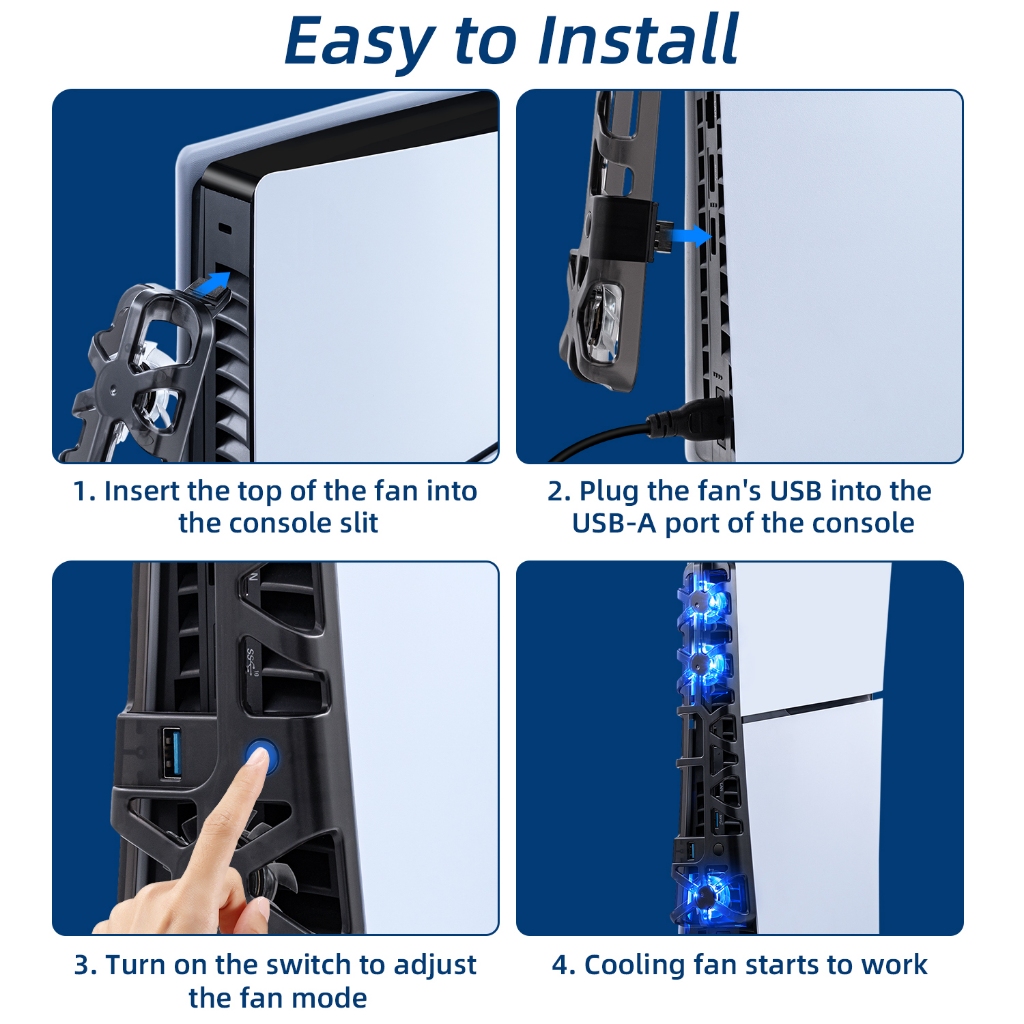 Easy to Install

1. Insert the top of the fan into the console slit

2. Plug the fan's USB into the USB-A port of the console

3. Turn on the switch to adjust the fan mode

4. Cooling fan starts to work