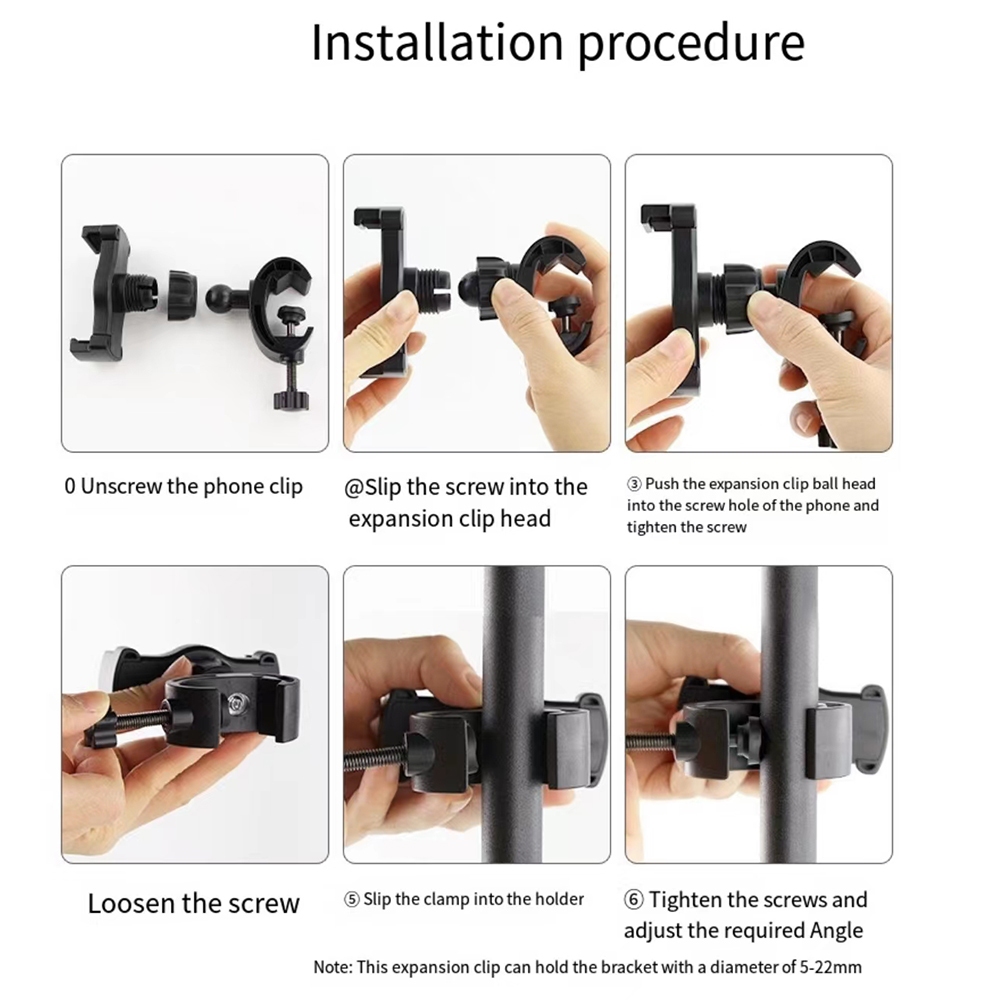 Installation procedure

0 Unscrew the phone clip

@Slip the screw into the expansion clip head

③ Push the expansion clip ball head into the screw hole of the phone and tighten the screw

Loosen the screw

⑤ Slip the clamp into the holder

⑥ Tighten the screws and adjust the required Angle

Note: This expansion clip can hold the bracket with a diameter of 5-22mm