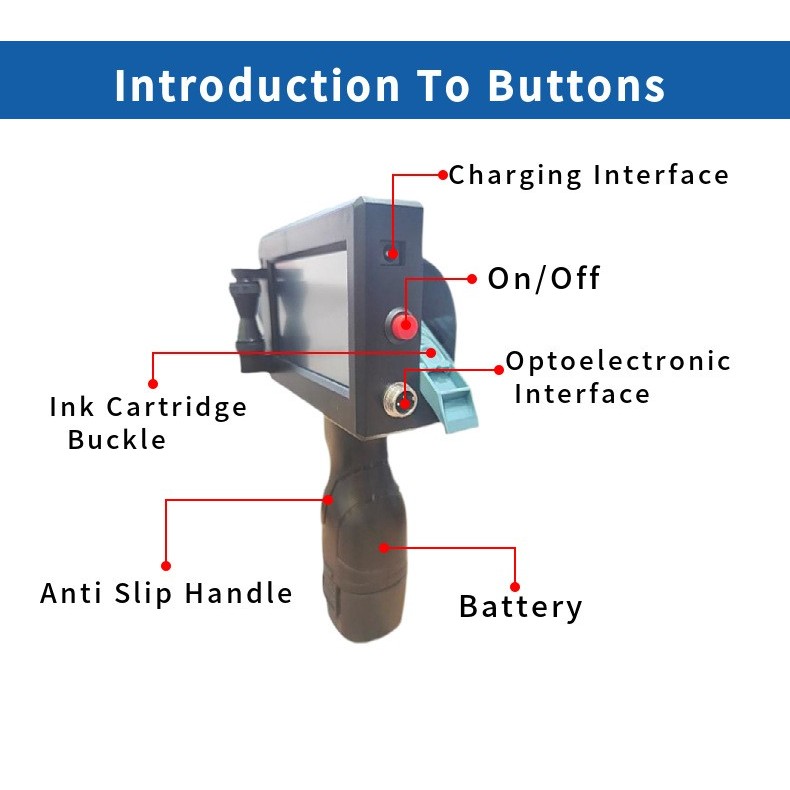 Introduction To Buttons

Charging Interface

On/Off

Optoelectronic Interface

Ink Cartridge Buckle

Anti Slip Handle

Battery