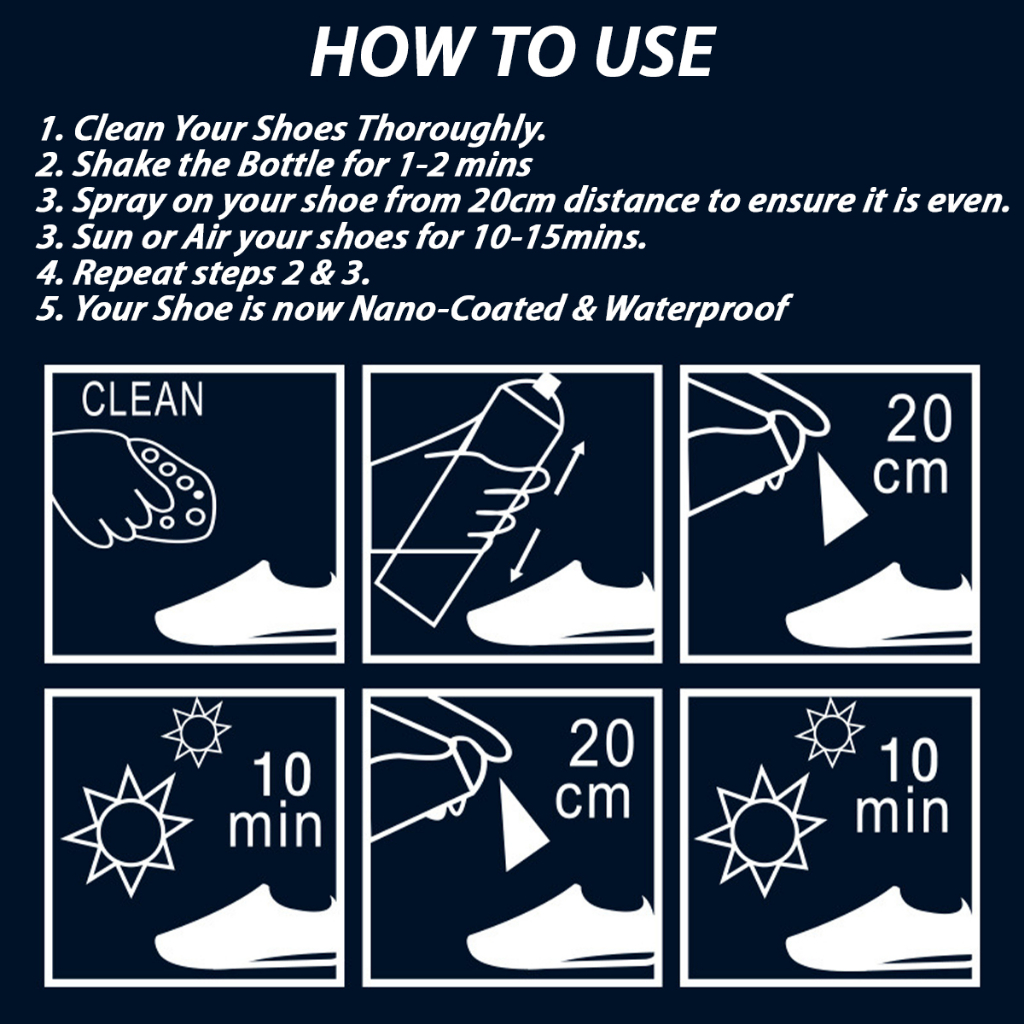 HOW TO USE

1. Clean Your Shoes Thoroughly.
2. Shake the Bottle for 1-2 mins
3. Spray on your shoe from 20cm distance to ensure it is even.
3. Sun or Air your shoes for 10-15mins.
4. Repeat steps 2 & 3.
5. Your Shoe is now Nano-Coated & Waterproof

CLEAN

20 cm

10 min

20 cm

10 min