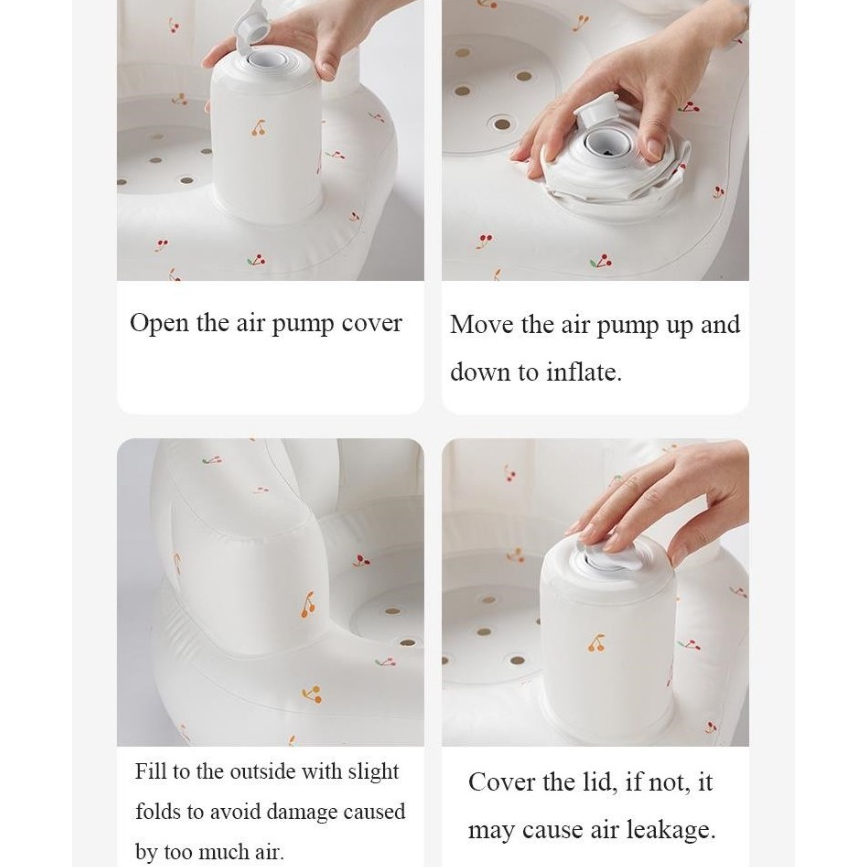 Open the air pump cover

Move the air pump up and down to inflate.

Fill to the outside with slight folds to avoid damage caused by too much air.

Cover the lid, if not, it may cause air leakage.