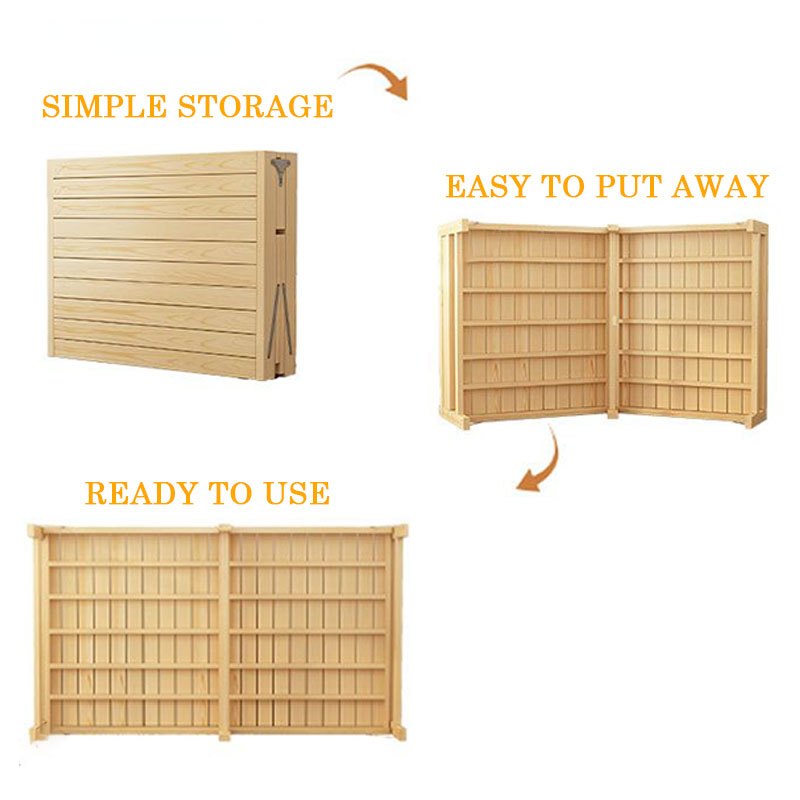 SIMPLE STORAGE

EASY TO PUT AWAY

READY TO USE