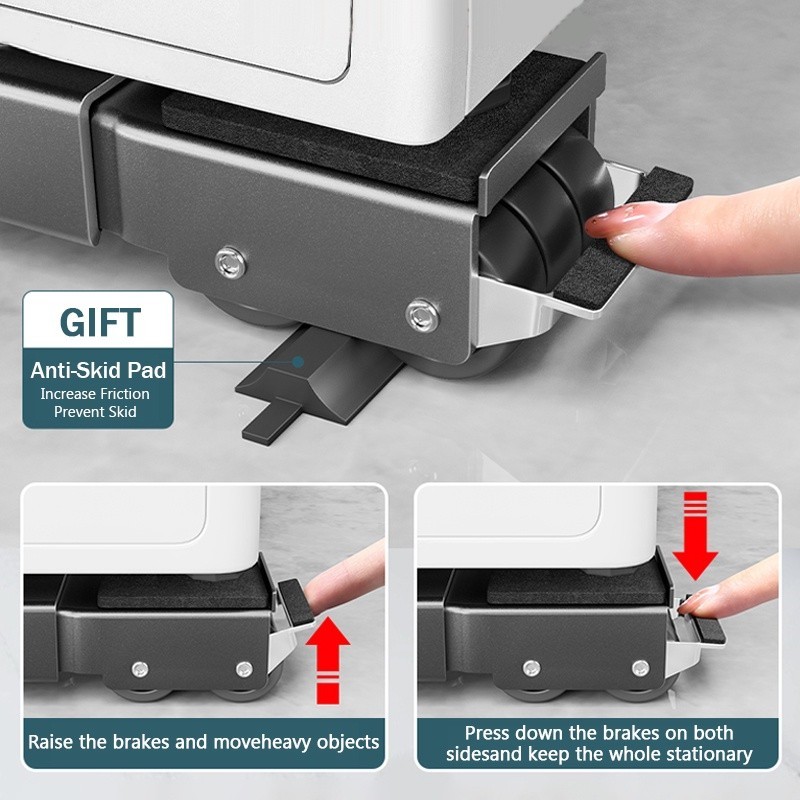 GIFT
Anti-Skid Pad
Increase Friction
Prevent Skid

Raise the brakes and moveheavy objects

Press down the brakes on both sidesand keep the whole stationary