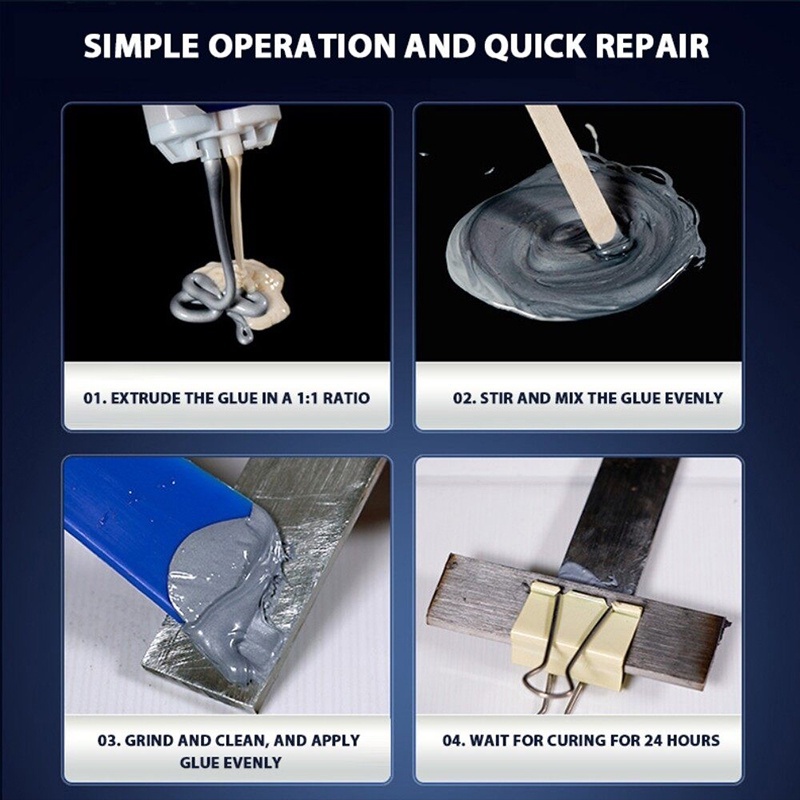 SIMPLE OPERATION AND QUICK REPAIR

01. EXTRUDE THE GLUE IN A 1:1 RATIO

02. STIR AND MIX THE GLUE EVENLY

03. GRIND AND CLEAN, AND APPLY GLUE EVENLY

04. WAIT FOR CURING FOR 24 HOURS