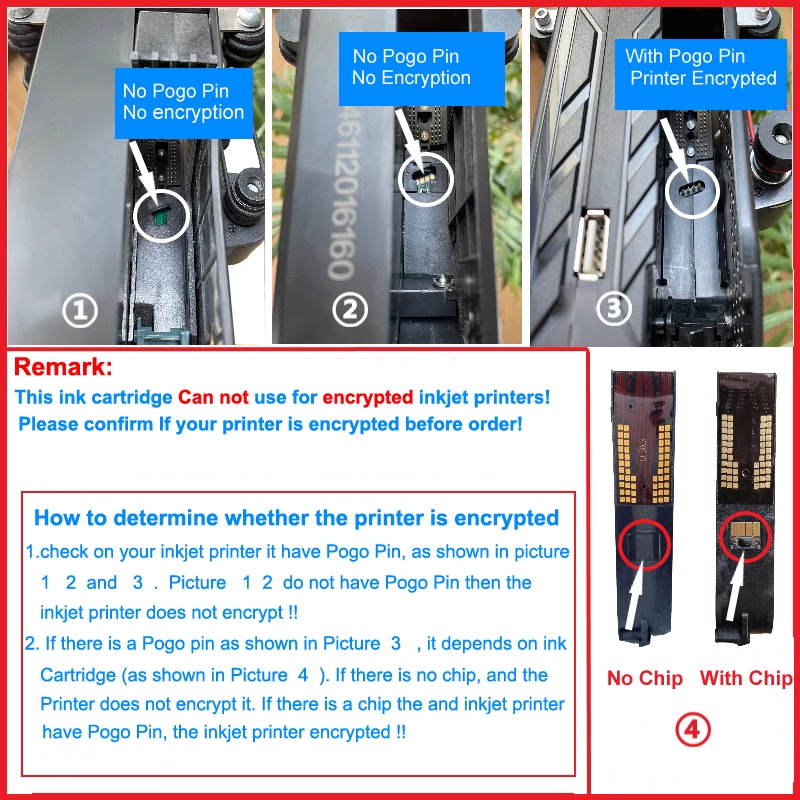 No Pogo Pin
No encryption

①

No Pogo Pin
No Encryption

4611201616O

②

With Pogo Pin
Printer Encrypted

③

Remark:

This ink cartridge Can not use for encrypted inkjet printers!
Please confirm If your printer is encrypted before order!

How to determine whether the printer is encrypted

1.check on your inkjet printer it have Pogo Pin, as shown in picture 1 2 and 3 . Picture 1 2 do not have Pogo Pin then the inkjet printer does not encrypt !!

2. If there is a Pogo pin as shown in Picture 3 , it depends on ink Cartridge (as shown in Picture 4 ). If there is no chip, and the Printer does not encrypt it. If there is a chip the and inkjet printer have Pogo Pin, the inkjet printer encrypted !!

No Chip With Chip

④