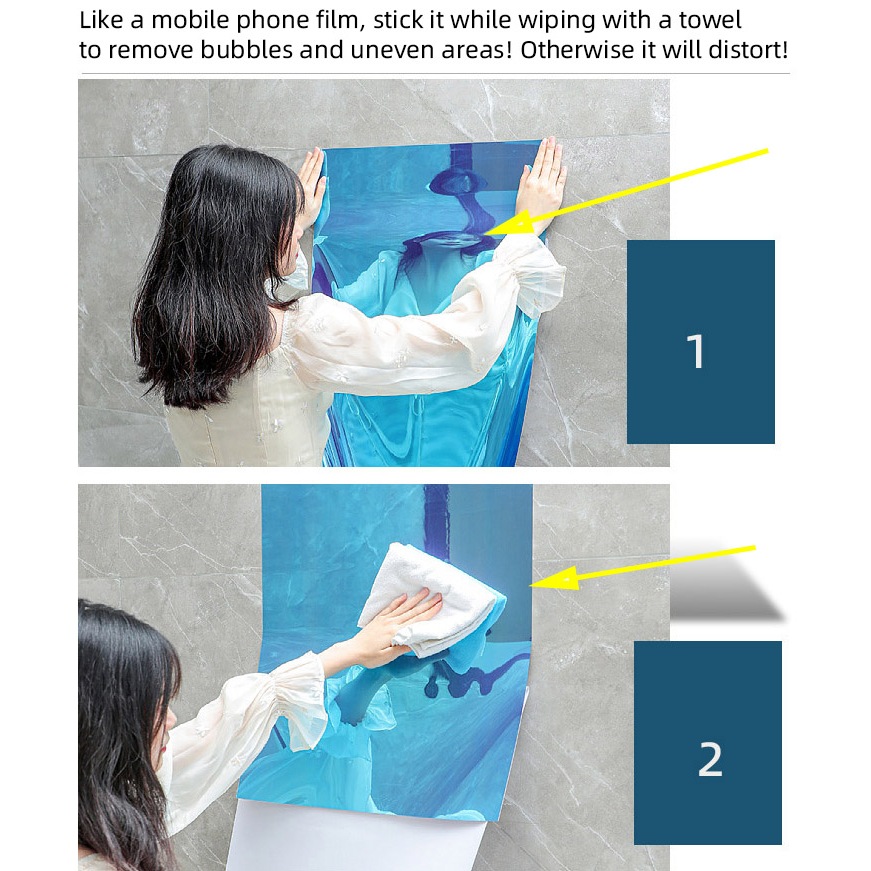 Like a mobile phone film, stick it while wiping with a towel to remove bubbles and uneven areas! Otherwise it will distort!

1

2