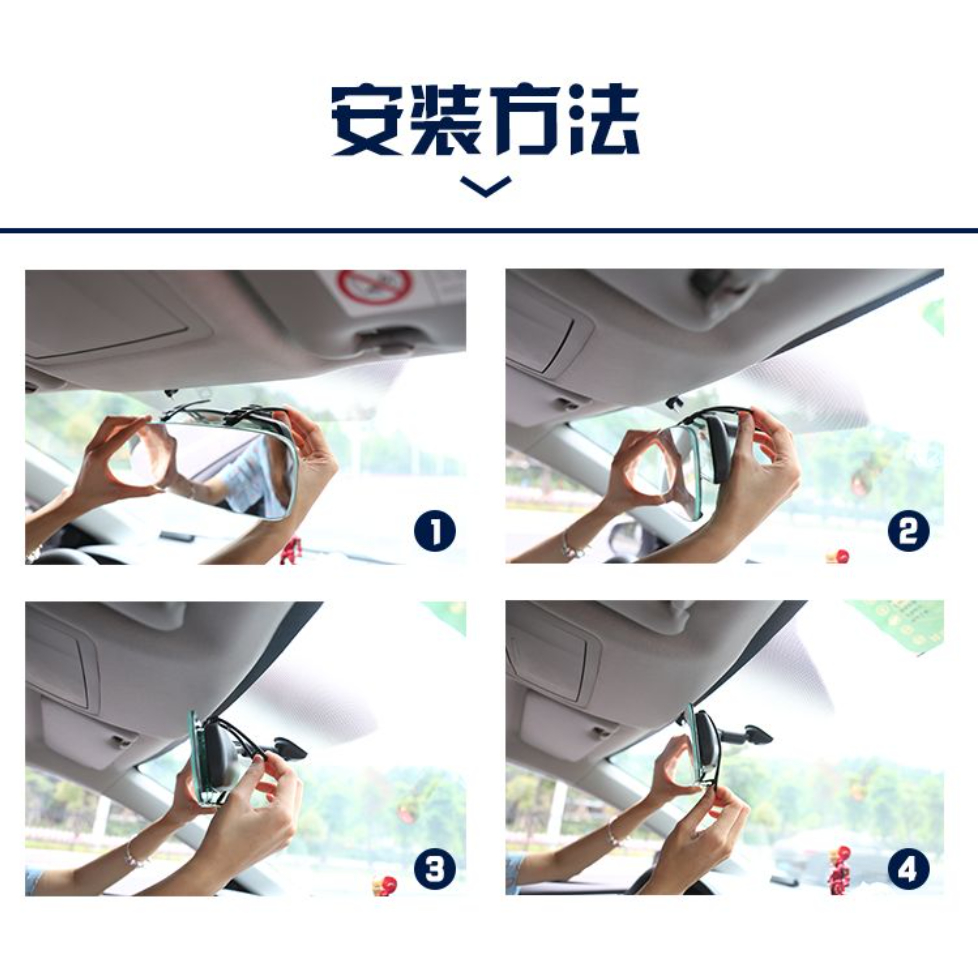 安装方法

1

2

3

4