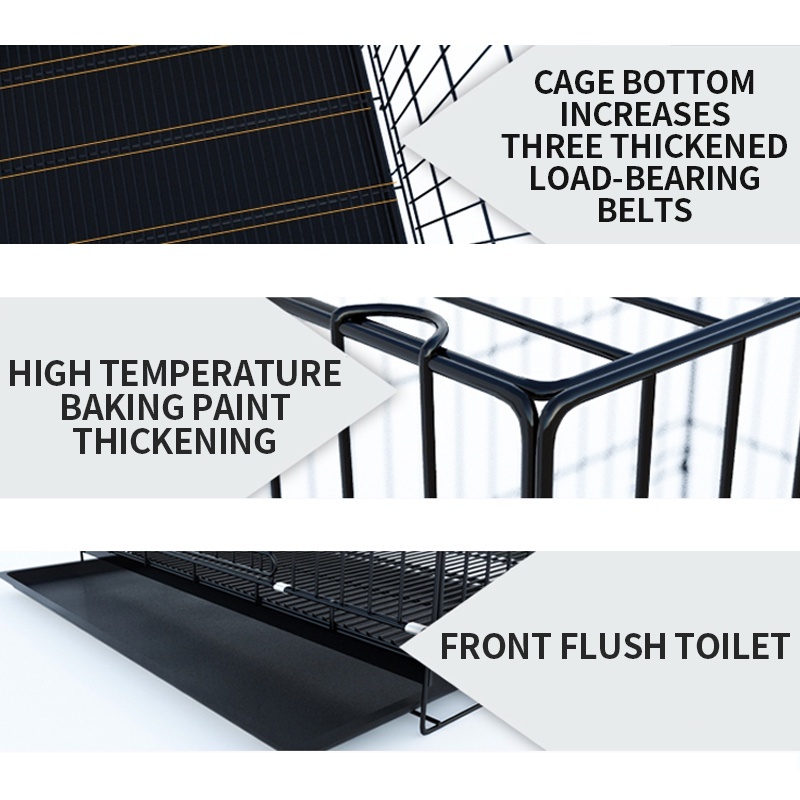 CAGE BOTTOM INCREASES THREE THICKENED LOAD-BEARING BELTS

HIGH TEMPERATURE BAKING PAINT THICKENING

FRONT FLUSH TOILET