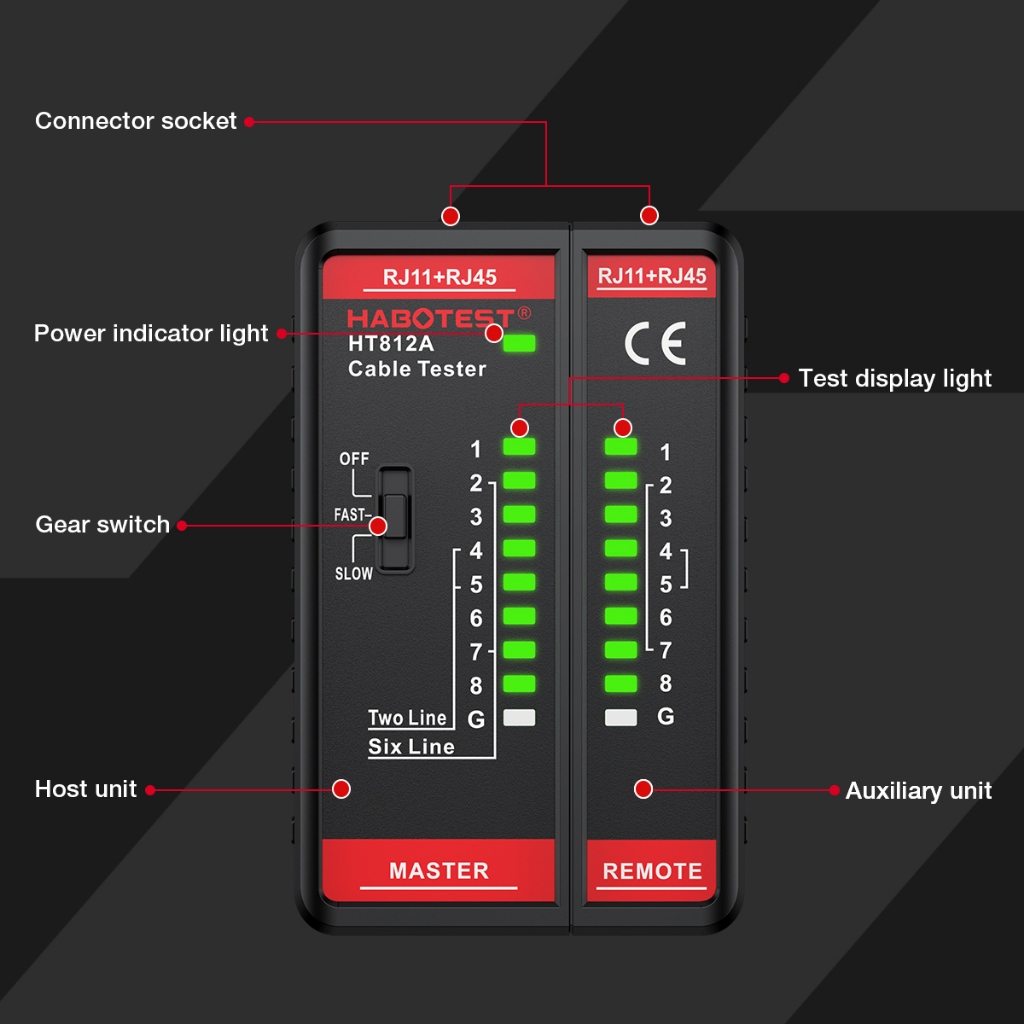 Connector socket

RJ11+RJ45

RJ11+RJ45

Power indicator light

HABOTEST®
HT812A
Cable Tester

CE

Test display light

OFF
FAST
SLOW

Gear switch

1
2
3
4
5
6
7
8
G

Two Line
Six Line

1
2
3
4
5
6
7
8
G

Host unit

Auxiliary unit

MASTER

REMOTE