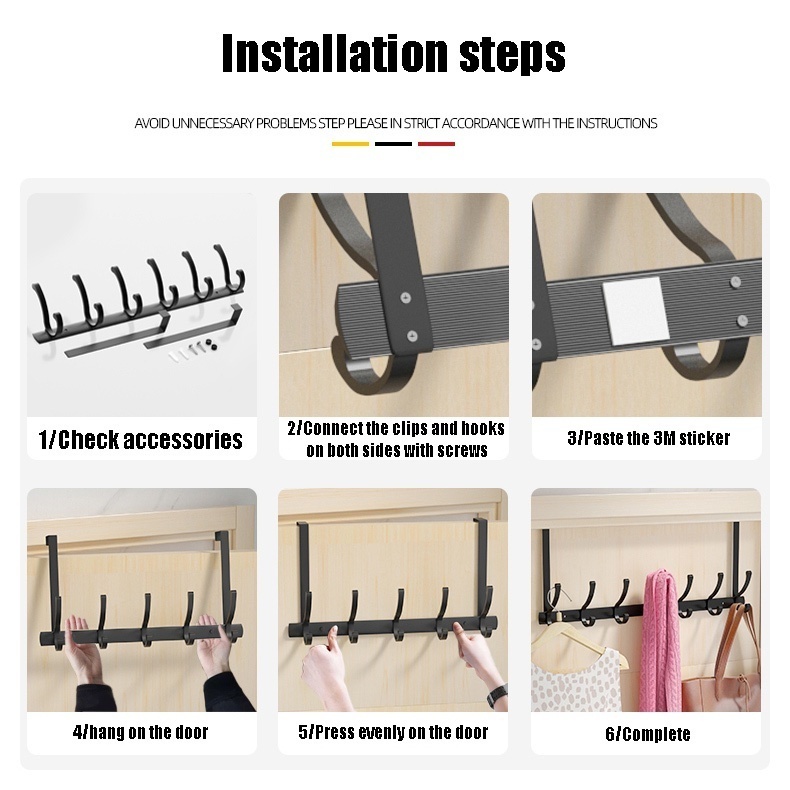 Installation steps

AVOID UNNECESSARY PROBLEMS STEP PLEASE IN STRICT ACCORDANCE WITH THE INSTRUCTIONS

1/Check accessories

2/Connect the clips and hooks on both sides with screws

3/Paste the 3M sticker

4/hang on the door

5/Press evenly on the door

6/Complete