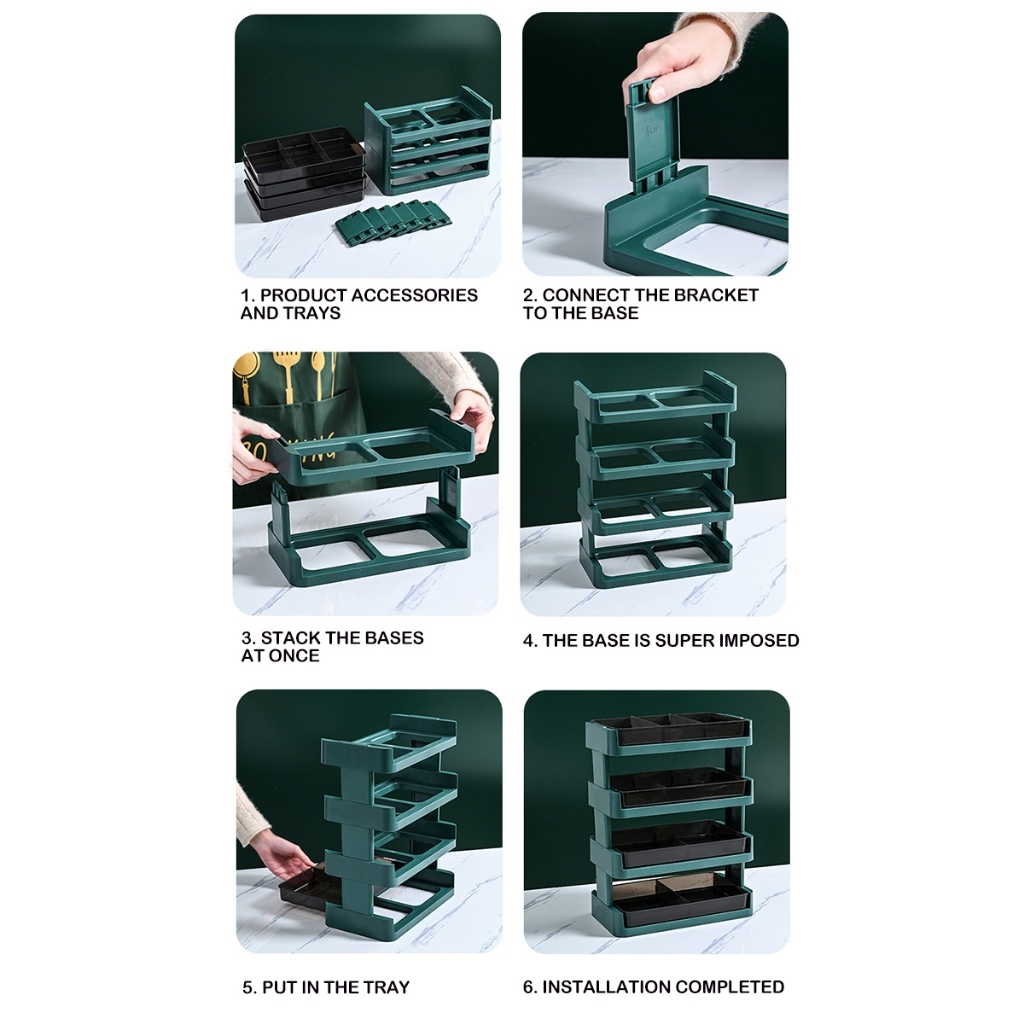 1. PRODUCT ACCESSORIES AND TRAYS

2. CONNECT THE BRACKET TO THE BASE

3. STACK THE BASES AT ONCE

4. THE BASE IS SUPER IMPOSED

5. PUT IN THE TRAY

6. INSTALLATION COMPLETED