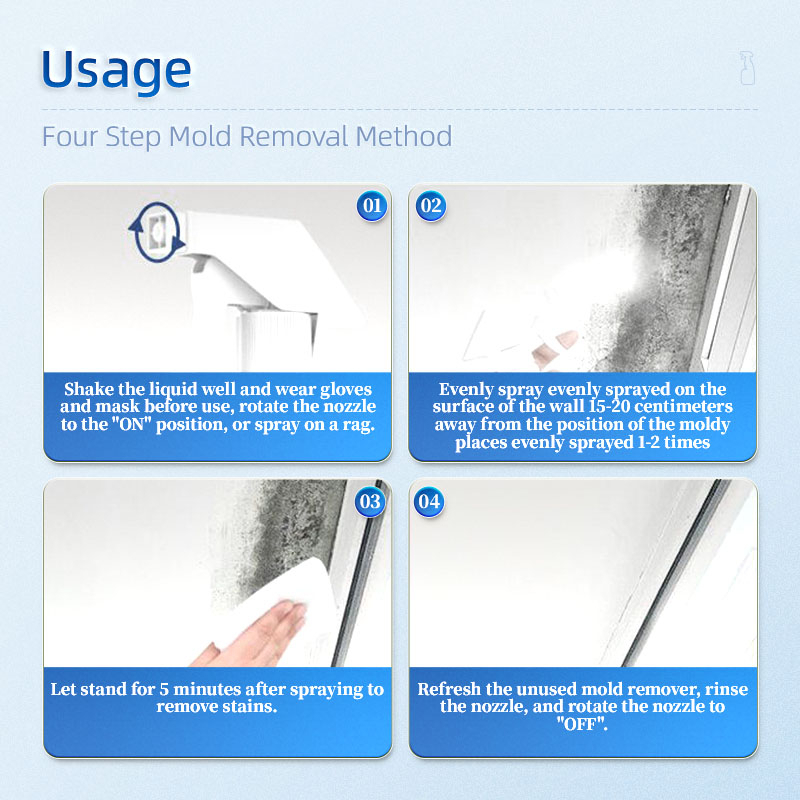 Usage

Four Step Mold Removal Method

01

Shake the liquid well and wear gloves and mask before use, rotate the nozzle to the "ON" position, or spray on a rag.

02

Evenly spray evenly sprayed on the surface of the wall 15-20 centimeters away from the position of the moldy places evenly sprayed 1-2 times

03

Let stand for 5 minutes after spraying to remove stains.

04

Refresh the unused mold remover, rinse the nozzle, and rotate the nozzle to "OFF".