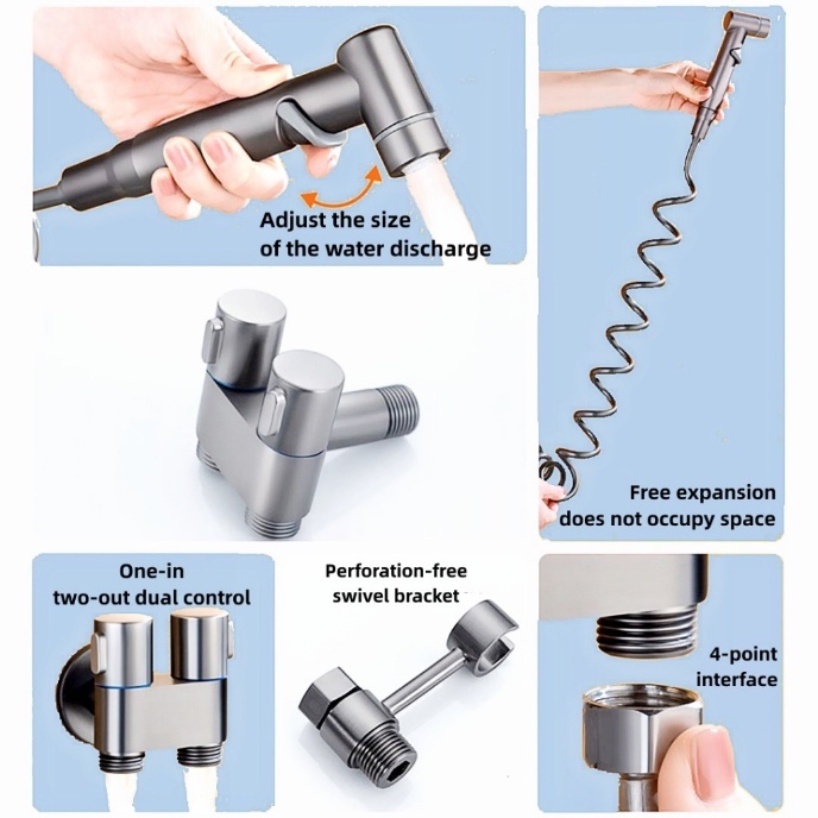 Adjust the size of the water discharge

Free expansion does not occupy space

One-in two-out dual control

Perforation-free swivel bracket

4-point interface