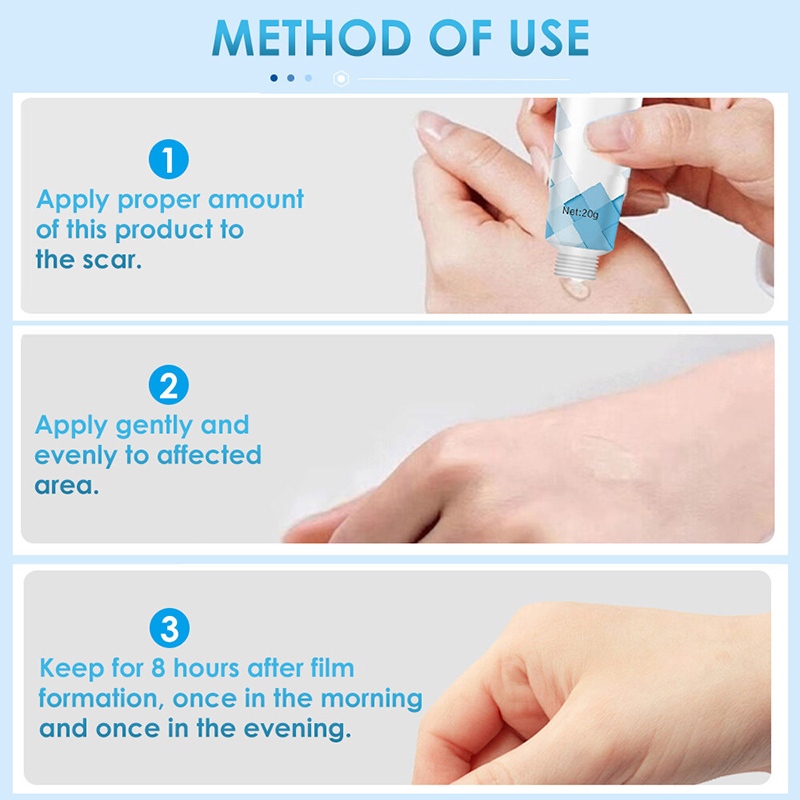 METHOD OF USE

1
Apply proper amount of this product to the scar.

Net:20g

2
Apply gently and evenly to affected area.

3
Keep for 8 hours after film formation, once in the morning and once in the evening.