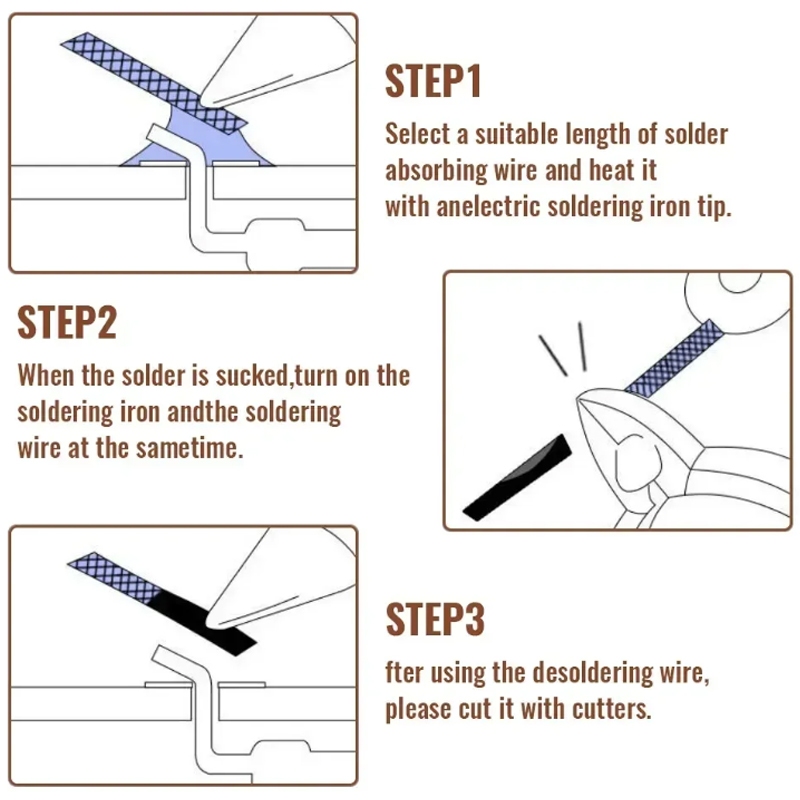 STEP1

Select a suitable length of solder absorbing wire and heat it with anelectric soldering iron tip.

STEP2

When the solder is sucked,turn on the soldering iron andthe soldering wire at the sametime.

STEP3

fter using the desoldering wire, please cut it with cutters.