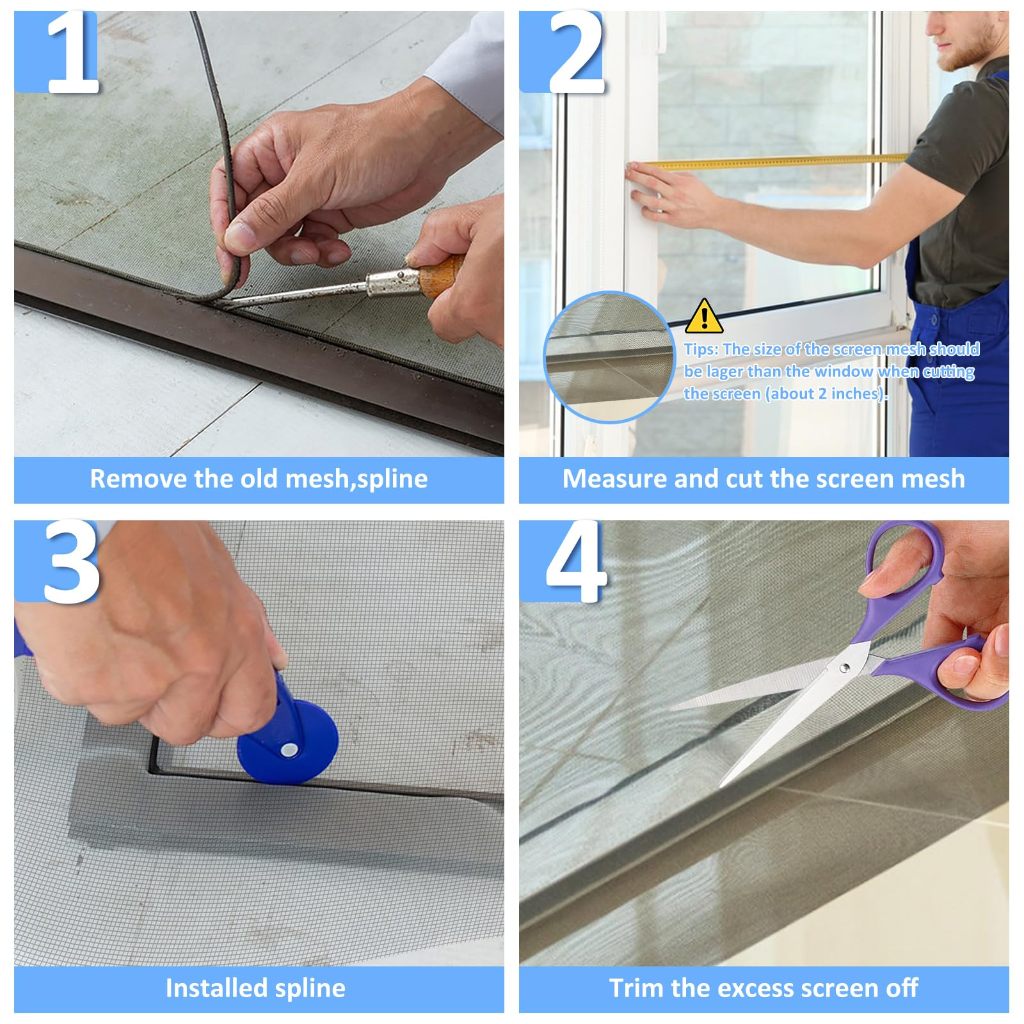 1

Remove the old mesh,spline

2

Tips: The size of the screen mesh should be lager than the window when cutting the screen (about 2 inches).

Measure and cut the screen mesh

3

Installed spline

4

Trim the excess screen off