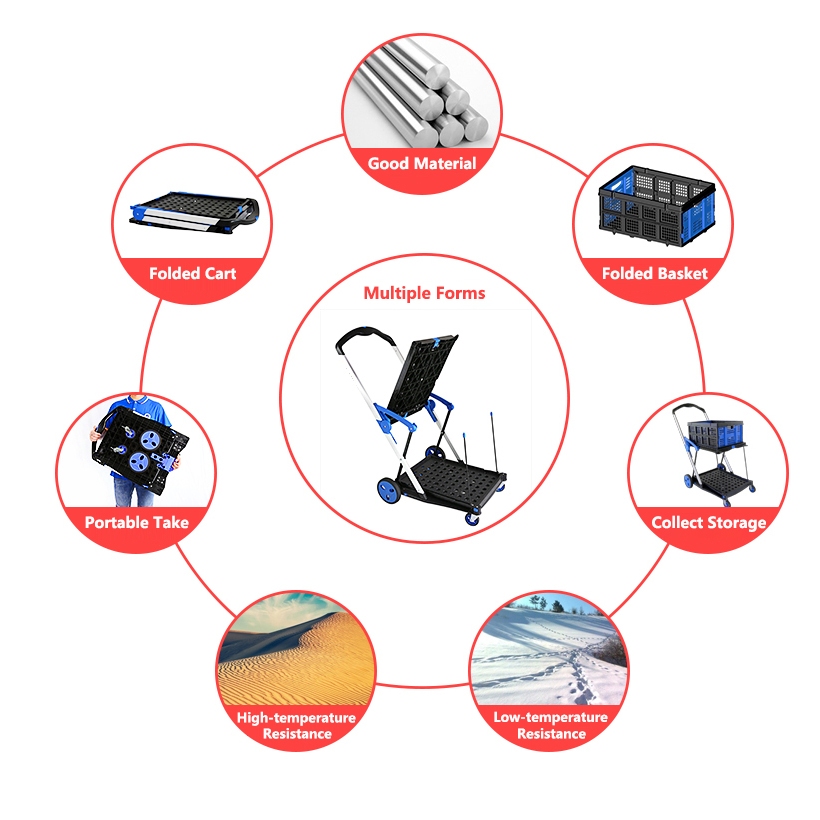 Good Material

Folded Cart

Folded Basket

Multiple Forms

Portable Take

Collect Storage

High-temperature Resistance

Low-temperature Resistance