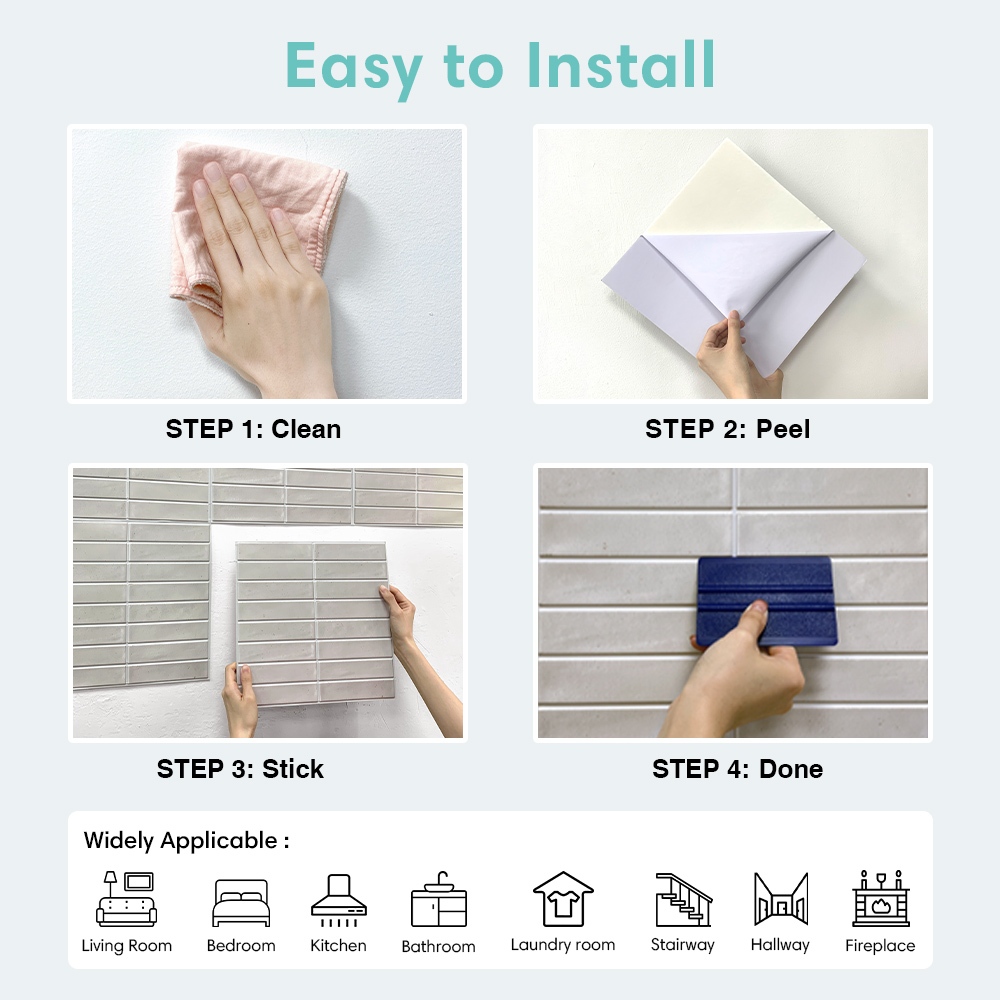 Easy to Install

STEP 1: Clean

STEP 2: Peel

STEP 3: Stick

STEP 4: Done

Widely Applicable :

Living Room
Bedroom
Kitchen
Bathroom
Laundry room
Stairway
Hallway
Fireplace