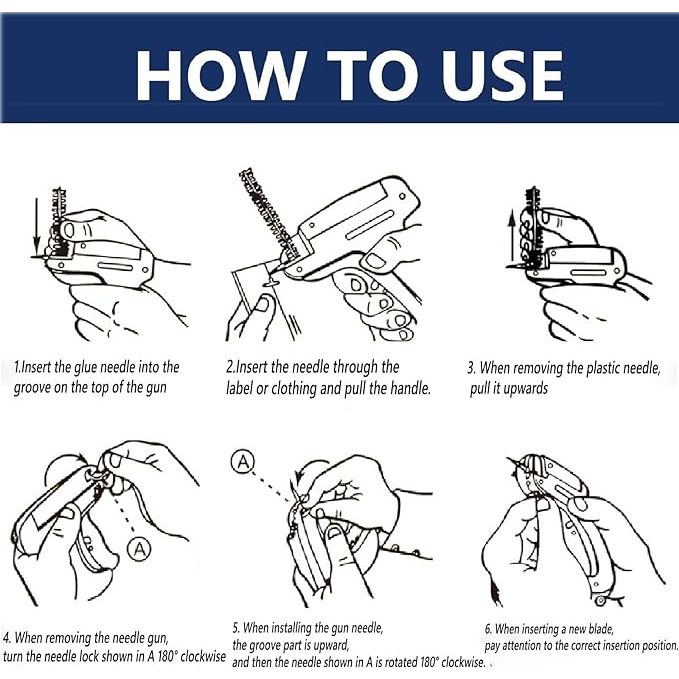 HOW TO USE

1.Insert the glue needle into the groove on the top of the gun

2.Insert the needle through the label or clothing and pull the handle.

3. When removing the plastic needle, pull it upwards

A

4. When removing the needle gun, turn the needle lock shown in A 180° clockwise

A

5. When installing the gun needle, the groove part is upward, and then the needle shown in A is rotated 180° clockwise.

6. When inserting a new blade, pay attention to the correct insertion position.